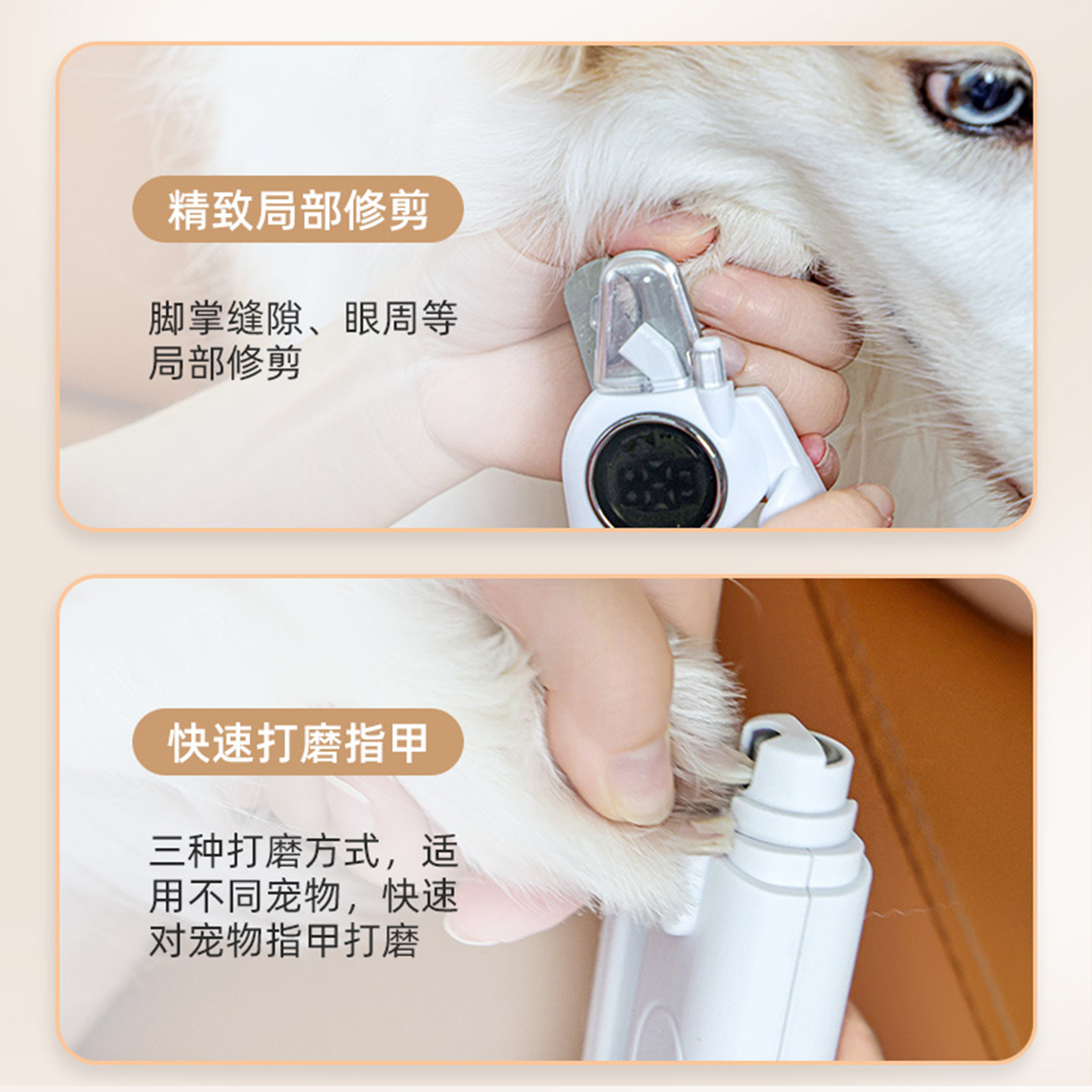 精致局部修剪

脚掌缝隙、眼周等局部修剪

快速打磨指甲

三种打磨方式，适用不同宠物，快速对宠物指甲打磨