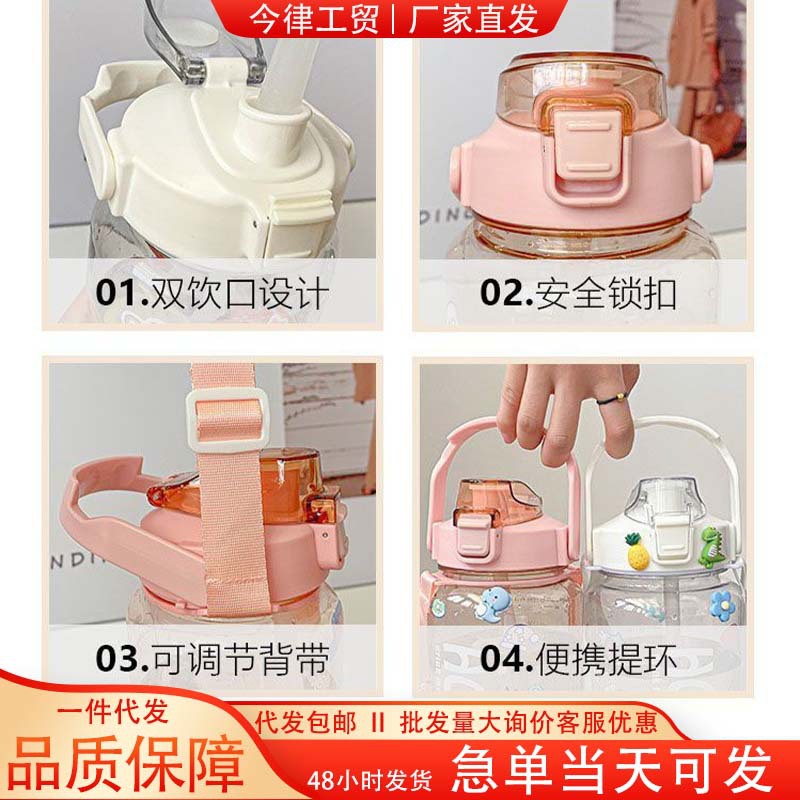 今律工贸 | 厂家直发

01.双饮口设计

02.安全锁扣

03.可调节背带

04.便携提环

一件代发
品质保障

代发包邮 II 批发量大询价客服优惠

48小时发货

急单当天可发