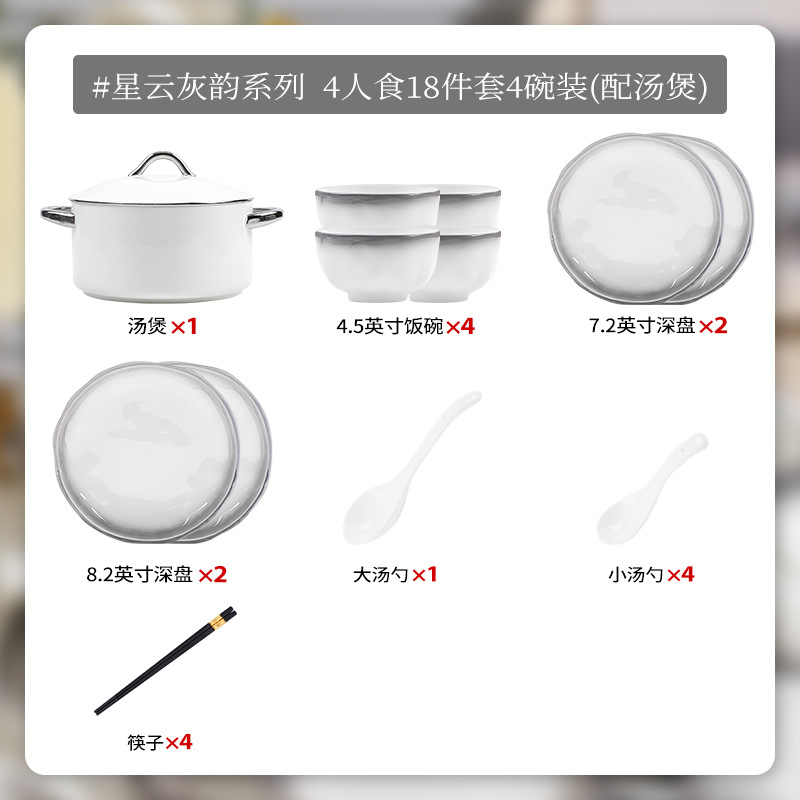 #星云灰韵系列 4人食18件套4碗装(配汤煲)

汤煲 ×1

4.5英寸饭碗 ×4

7.2英寸深盘 ×2

8.2英寸深盘 ×2

大汤勺 ×1

小汤勺 ×4

筷子 ×4