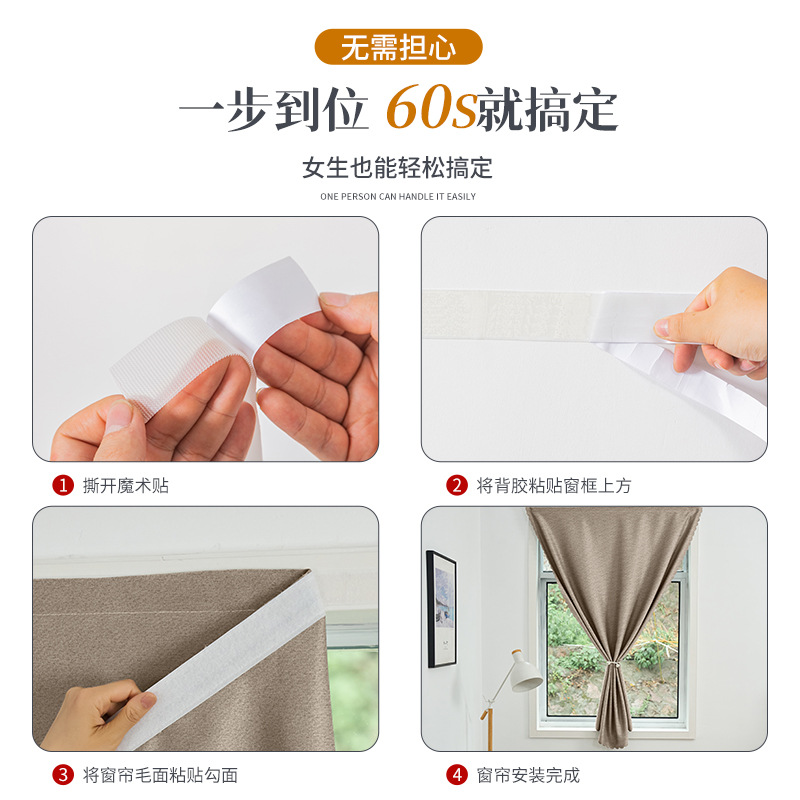 无需担心

一步到位 60s就搞定

女生也能轻松搞定

ONE PERSON CAN HANDLE IT EASILY

1 撕开魔术贴

2 将背胶粘贴窗框上方

3 将窗帘毛面粘贴勾面

4 窗帘安装完成