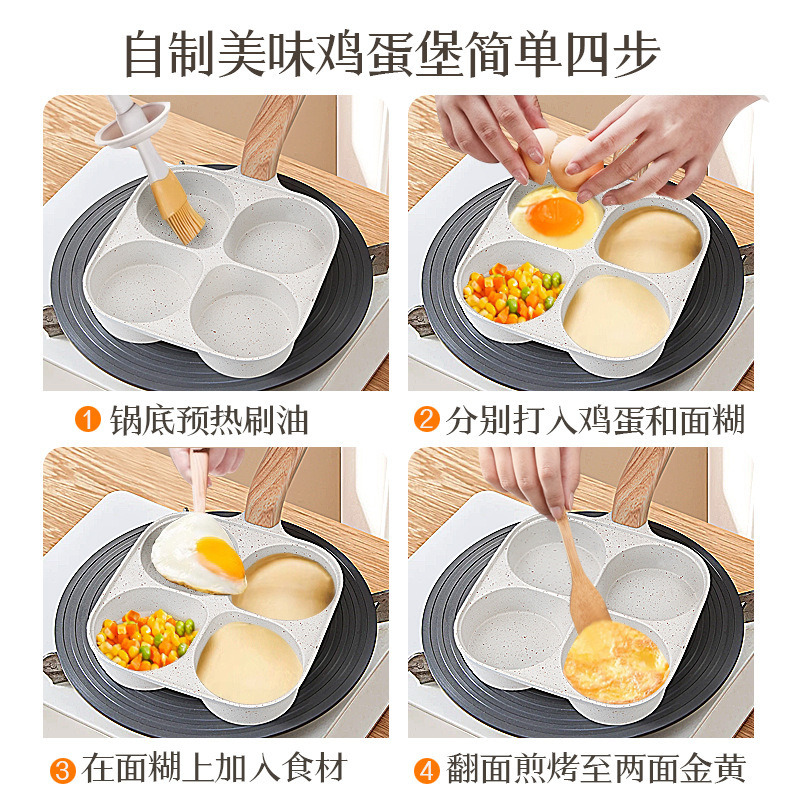 自制美味鸡蛋堡简单四步

1 锅底预热刷油

2 分别打入鸡蛋和面糊

3 在面糊上加入食材

4 翻面煎烤至两面金黄