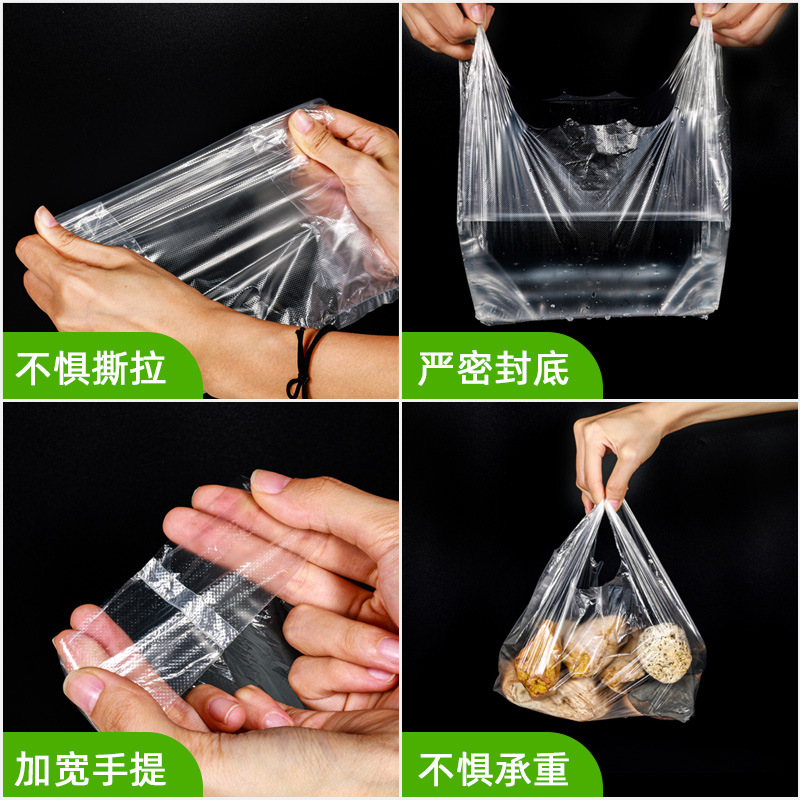 不惧撕拉

严密封底

加宽手提

不惧承重