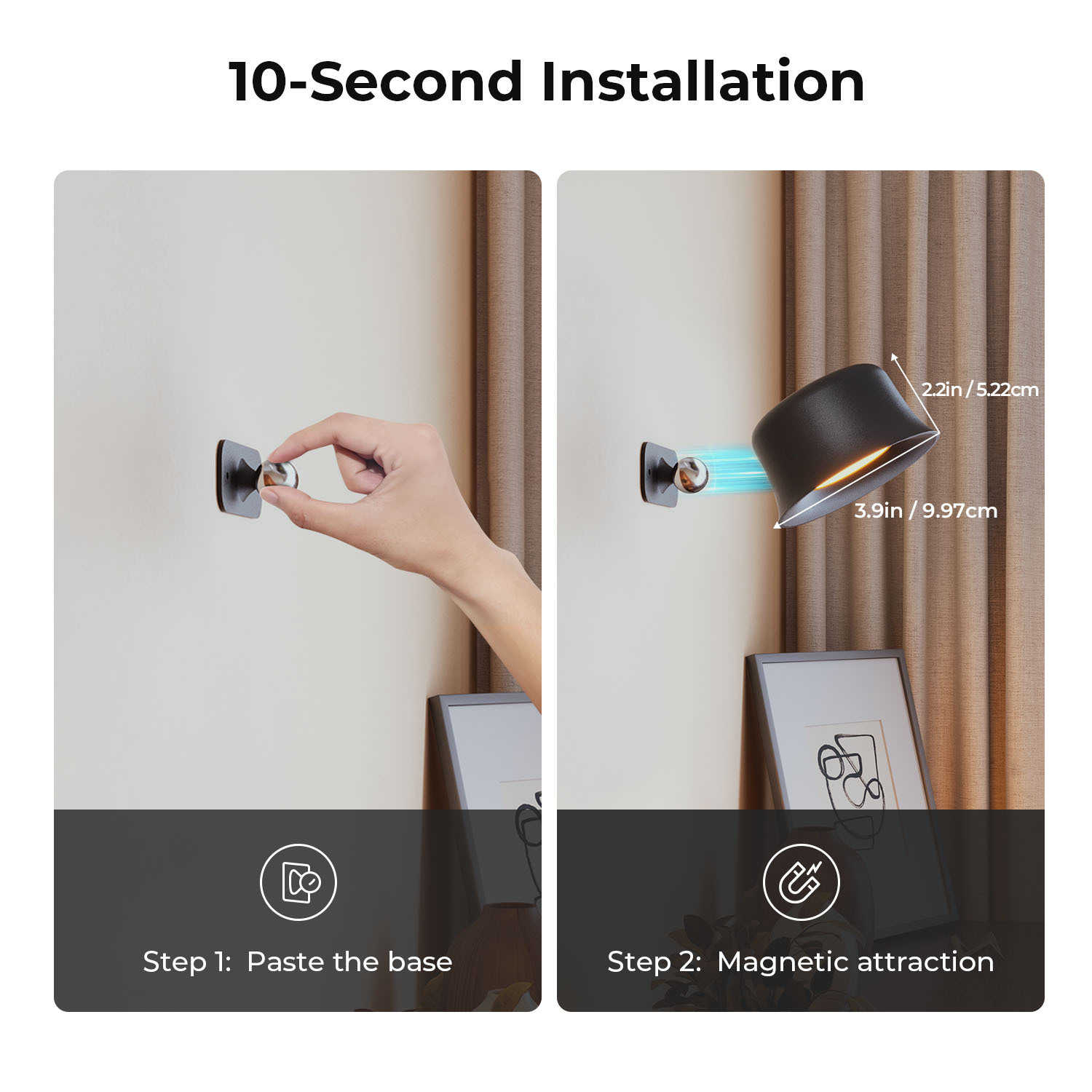 10-Second Installation

Step 1: Paste the base

2.2in / 5.22cm

3.9in / 9.97cm

Step 2: Magnetic attraction