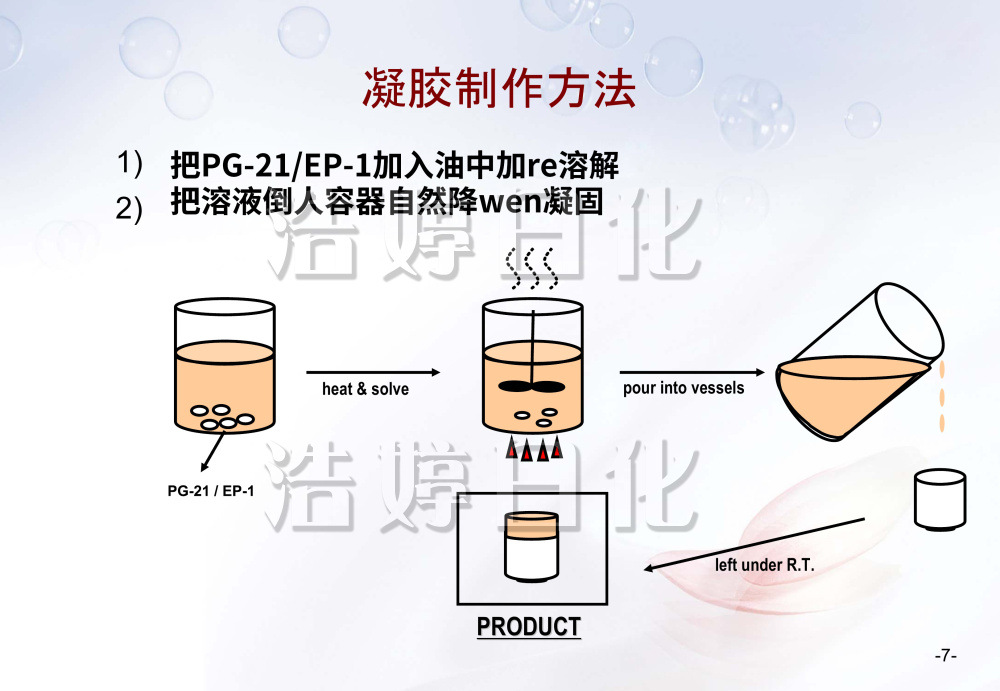 凝胶制作方法

1） 把PG-21/EP-1加入油中加re溶解
2） 把溶液倒人容器自然降wen凝固

浩婷日化

heat & solve

pour into vessels

PG-21 / EP-1

浩婷日化

left under R.T.

PRODUCT

-7-