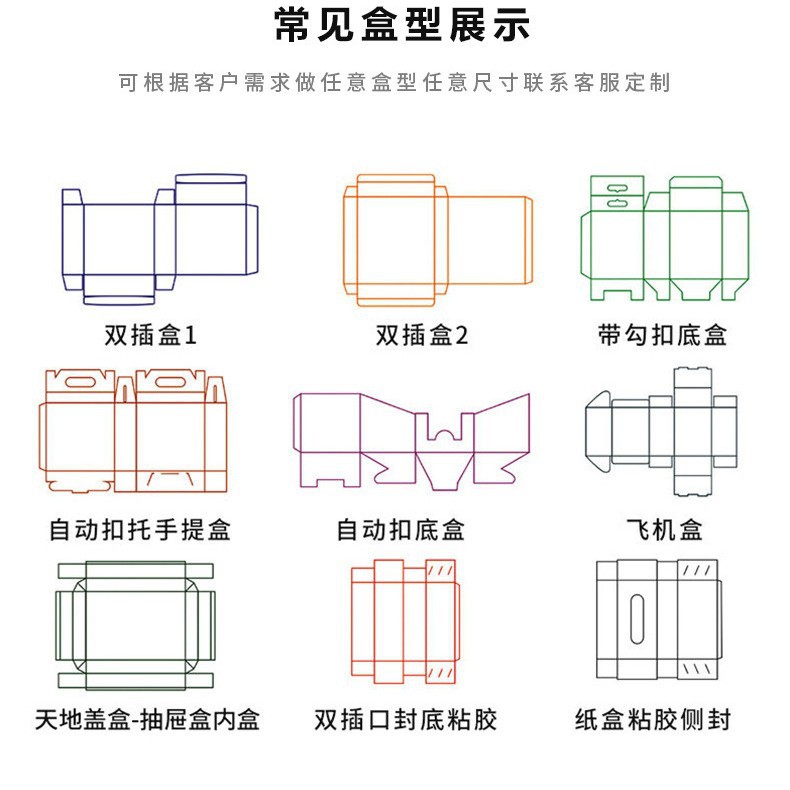 常见盒型展示

可根据客户需求做任意盒型任意尺寸联系客服定制

双插盒1

双插盒2

带勾扣底盒

自动扣托手提盒

自动扣底盒

飞机盒

天地盖盒-抽屉盒内盒

双插口封底粘胶

纸盒粘胶侧封