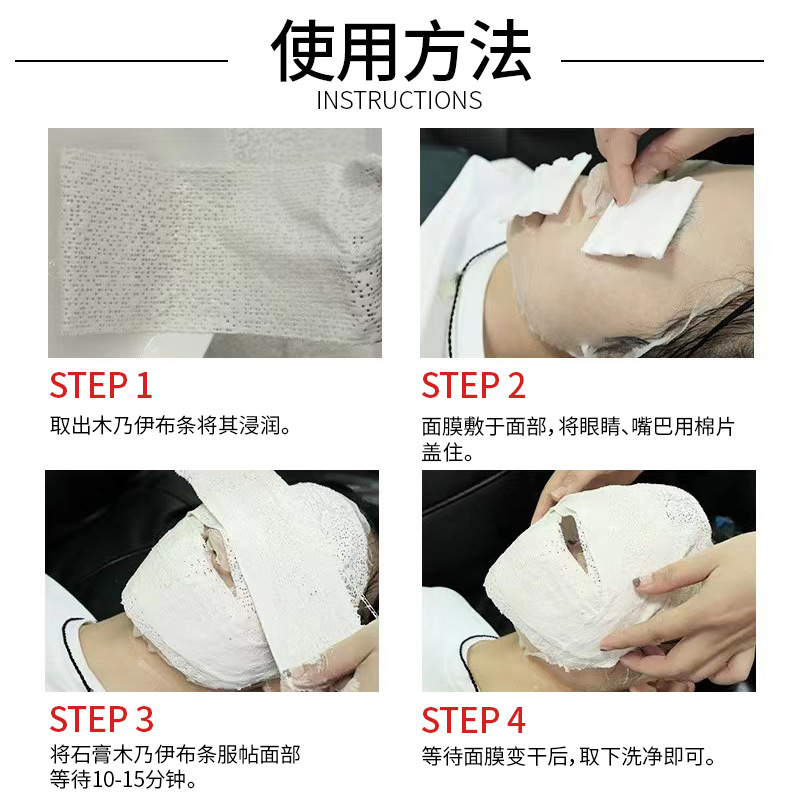 使用方法
INSTRUCTIONS

STEP 1
取出木乃伊布条将其浸润。

STEP 2
面膜敷于面部，将眼睛、嘴巴用棉片盖住。

STEP 3
将石膏木乃伊布条服帖面部等待10-15分钟。

STEP 4
等待面膜变干后，取下洗净即可。