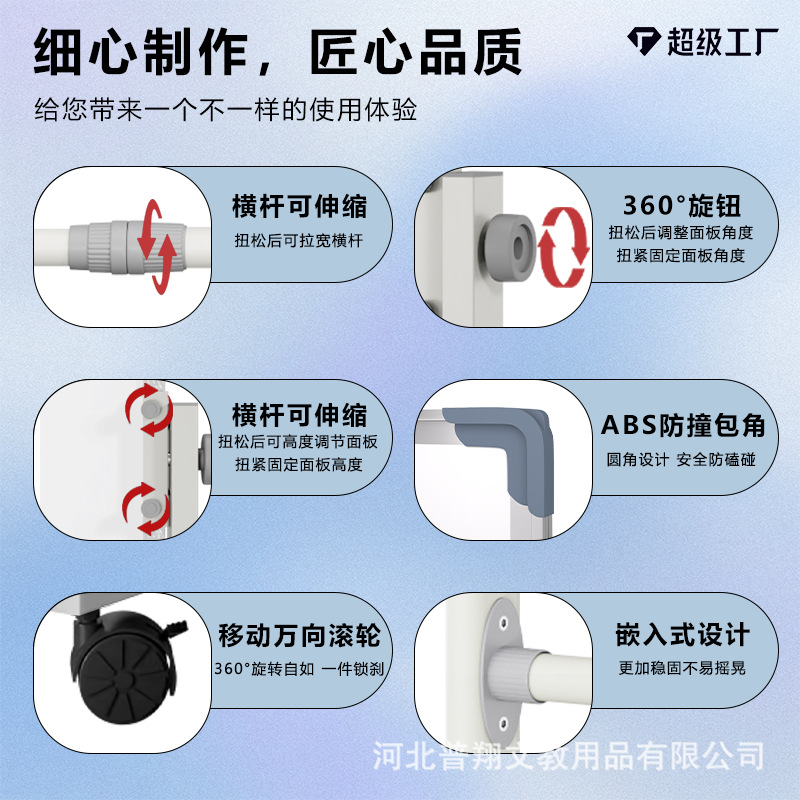 细心制作，匠心品质

超级工厂

给您带来一个不一样的使用体验

横杆可伸缩
扭松后可拉宽横杆

360°旋钮
扭松后调整面板角度
扭紧固定面板角度

横杆可伸缩
扭松后可高度调节面板
扭紧固定面板高度

ABS防撞包角
圆角设计 安全防磕碰

移动万向滚轮
360°旋转自如 一件锁刹

嵌入式设计
更加稳固不易摇晃

河北普翔文教用品有限公司