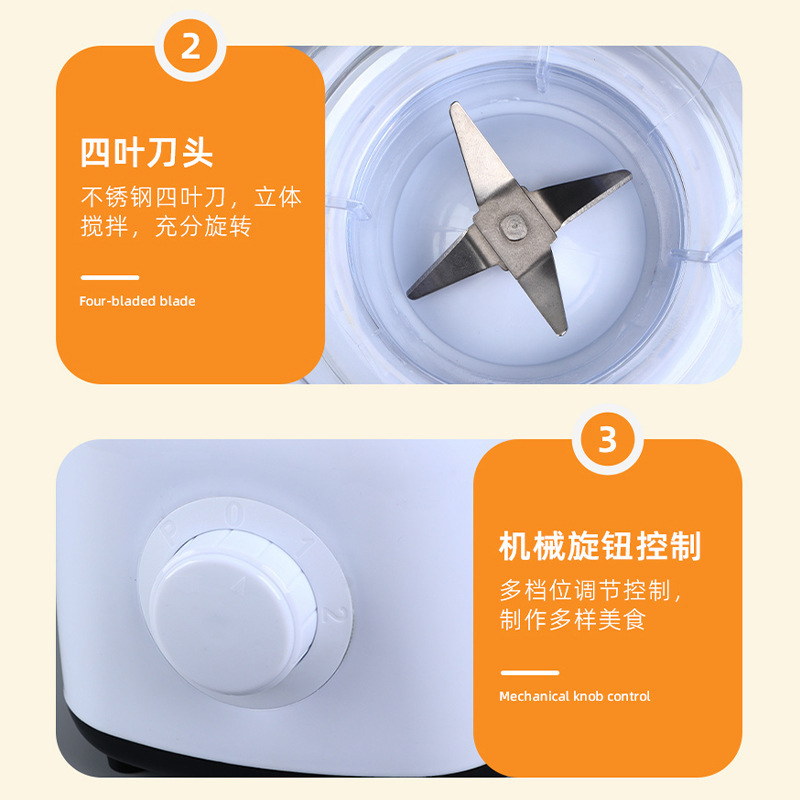 2

四叶刀头

不锈钢四叶刀，立体搅拌，充分旋转

Four-bladed blade

P 0 1 2

3

机械旋钮控制

多档位调节控制，制作多样美食

Mechanical knob control