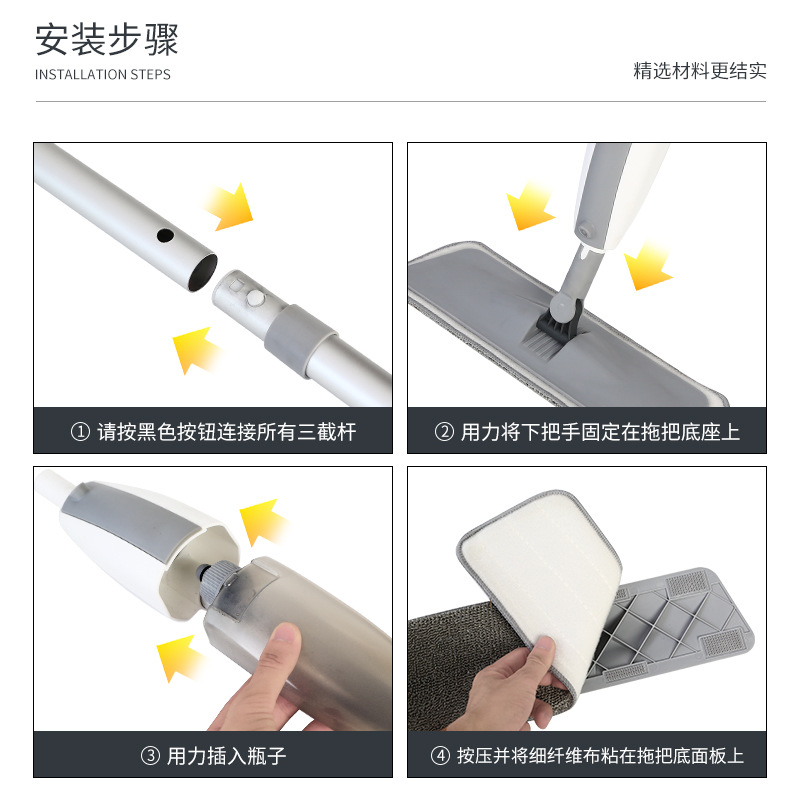 安装步骤
INSTALLATION STEPS

精选材料更结实

① 请按黑色按钮连接所有三截杆

② 用力将下把手固定在拖把底座上

③ 用力插入瓶子

④ 按压并将细纤维布粘在拖把底面板上