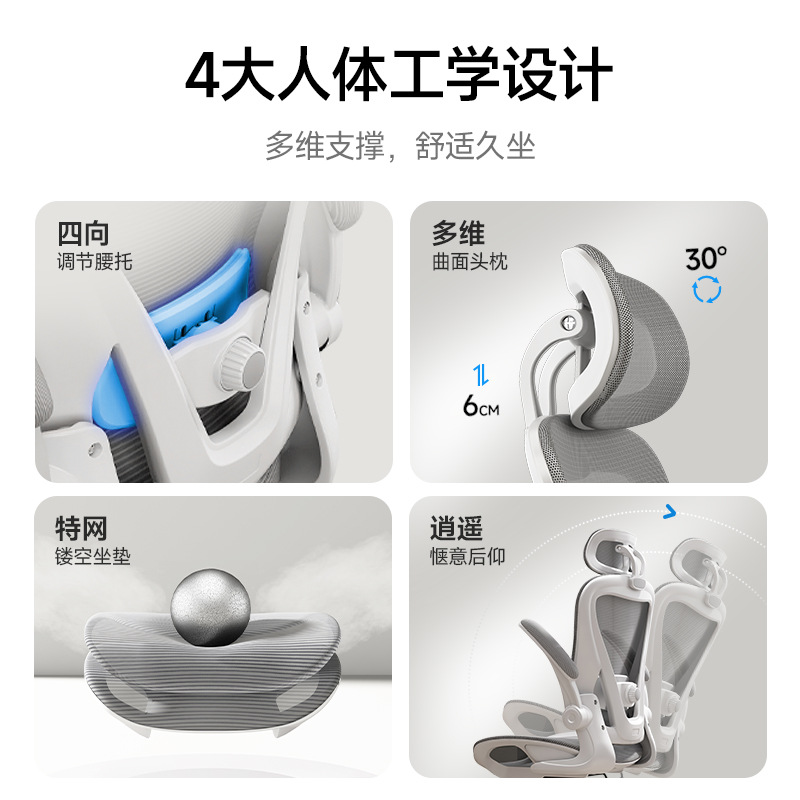 4大人体工学设计

多维支撑，舒适久坐

四向
调节腰托

多维
曲面头枕

30°

6CM

特网
镂空坐垫

逍遥
惬意后仰