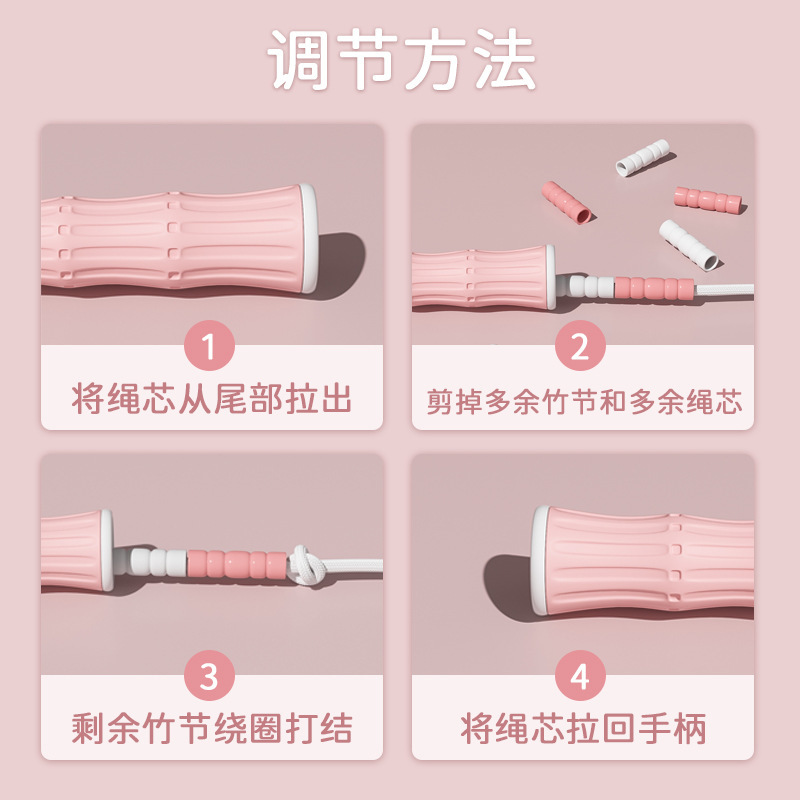 调节方法

1
将绳芯从尾部拉出

2
剪掉多余竹节和多余绳芯

3
剩余竹节绕圈打结

4
将绳芯拉回手柄