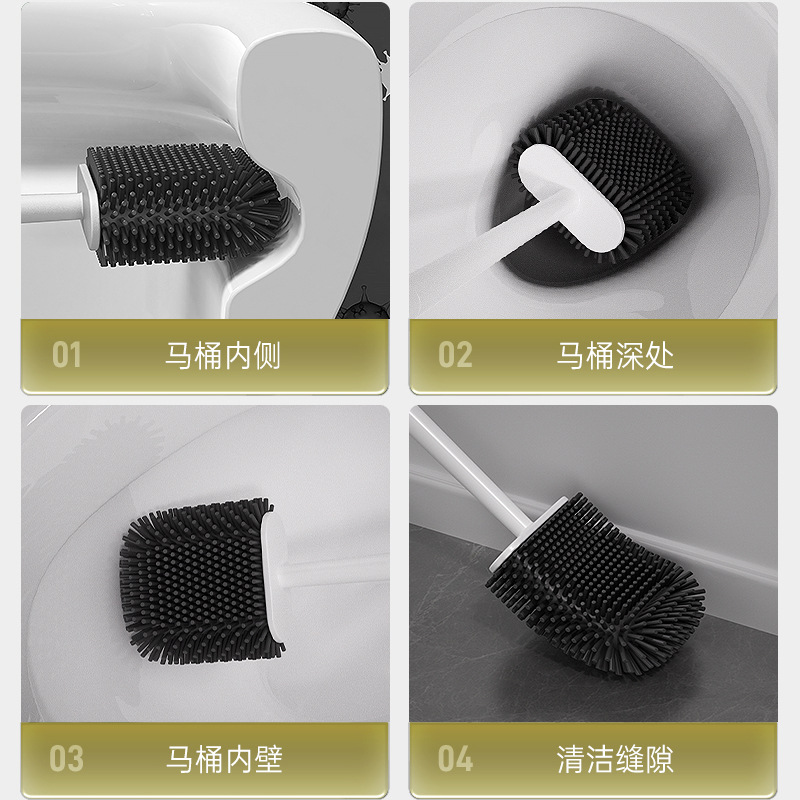 01 马桶内侧

02 马桶深处

03 马桶内壁

04 清洁缝隙