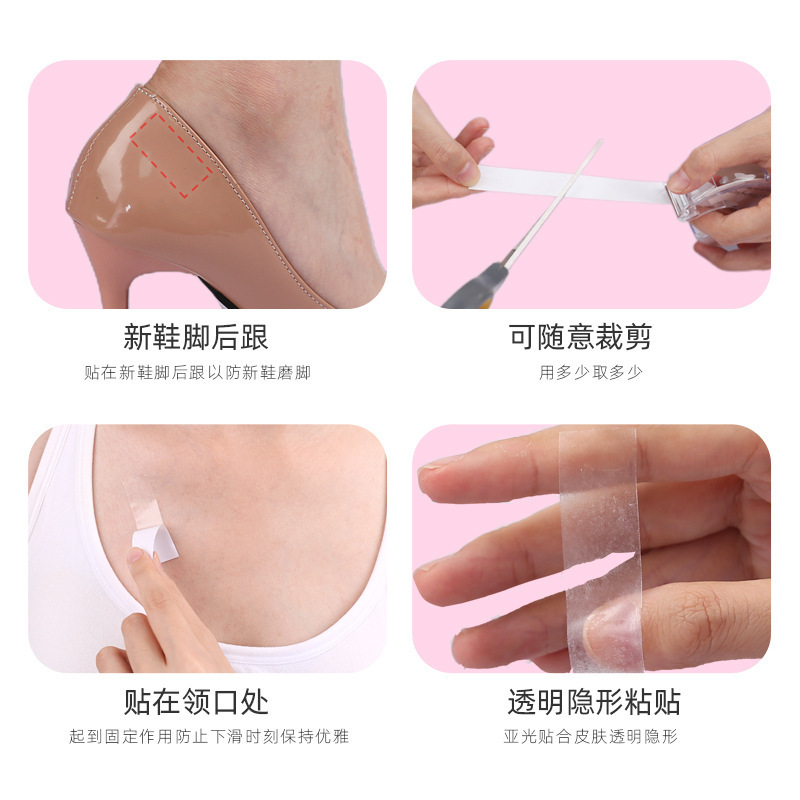 新鞋脚后跟

贴在新鞋脚后跟以防新鞋磨脚

可随意裁剪

用多少取多少

贴在领口处

起到固定作用防止下滑时刻保持优雅

透明隐形粘贴

亚光贴合皮肤透明隐形