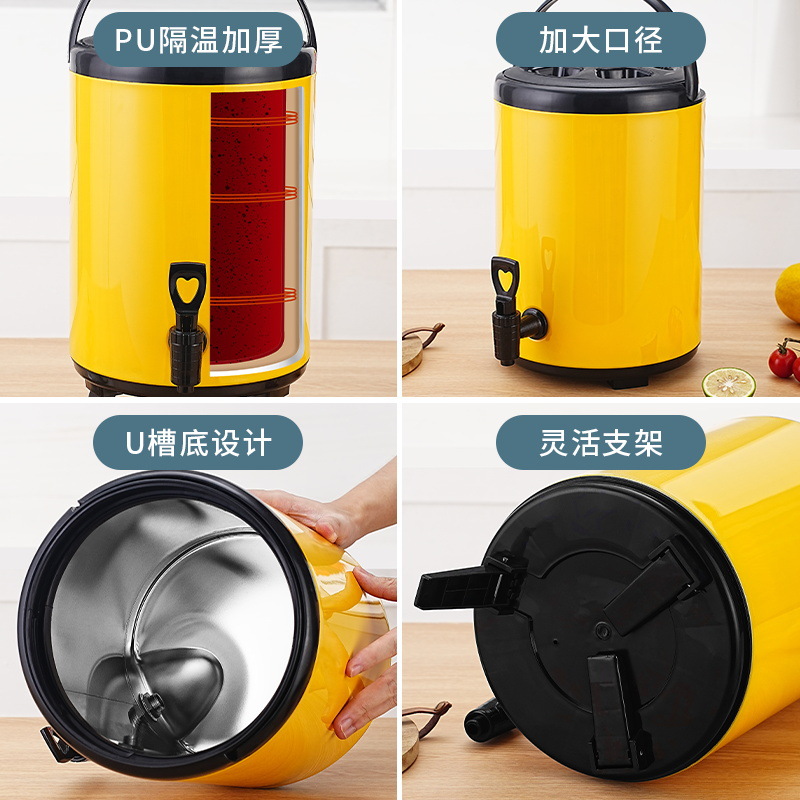 PU隔温加厚

加大口径

U槽底设计

灵活支架