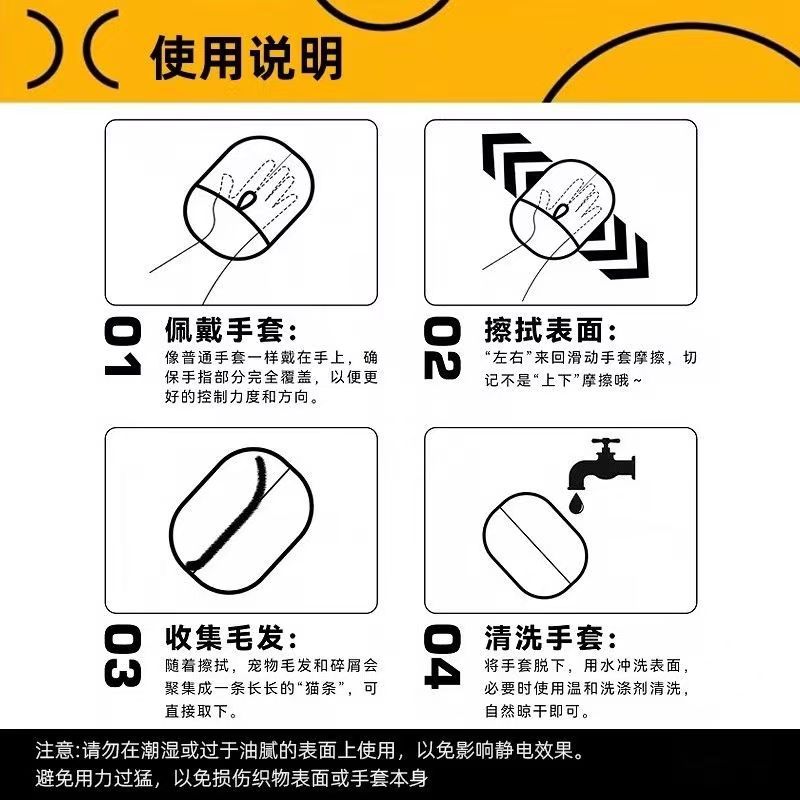 使用说明

01 佩戴手套：
像普通手套一样戴在手上，确保手指部分完全覆盖，以便更好的控制力度和方向。

02 擦拭表面：
“左右”来回滑动手套摩擦，切记不是“上下”摩擦哦～

03 收集毛发：
随着擦拭，宠物毛发和碎屑会聚集成一条长长的“猫条”，可直接取下。

04 清洗手套：
将手套脱下，用水冲洗表面，必要时使用温和洗涤剂清洗，自然晾干即可。

注意:请勿在潮湿或过于油腻的表面上使用，以免影响静电效果。
避免用力过猛，以免损伤织物表面或手套本身