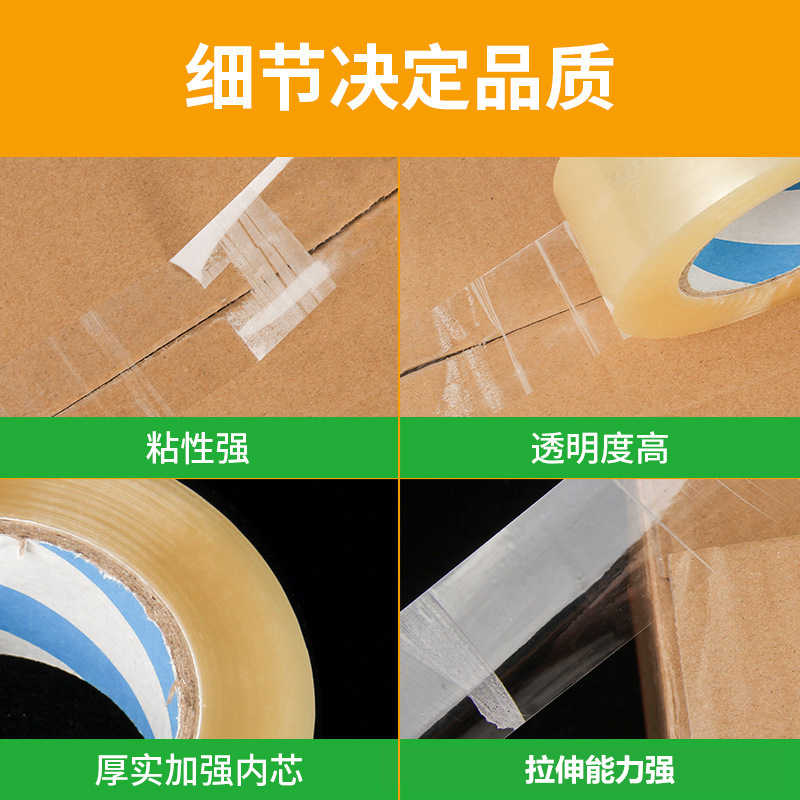 细节决定品质

粘性强

透明度高

厚实加强内芯

拉伸能力强