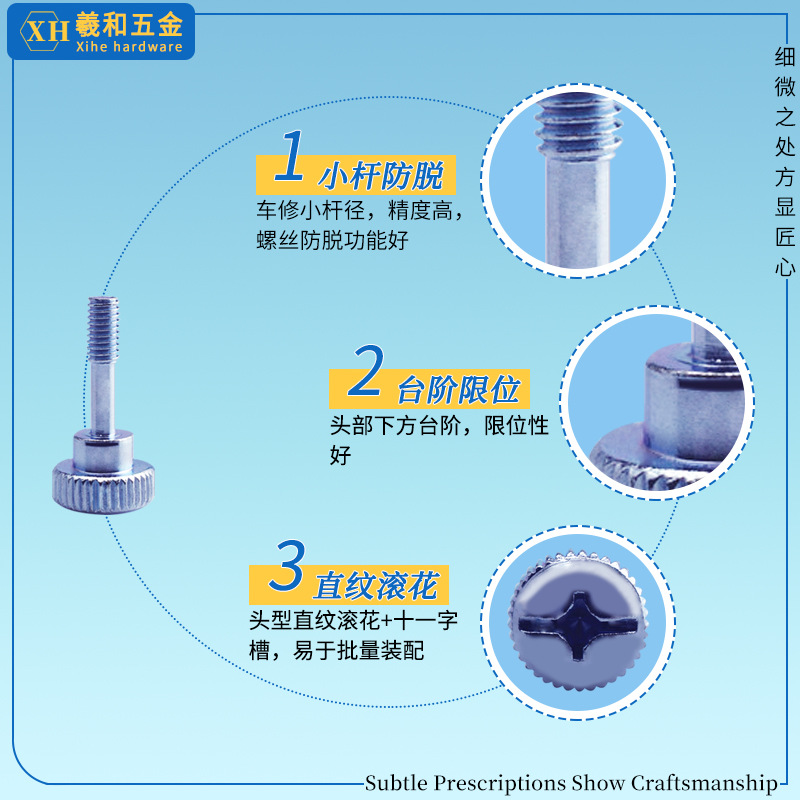 XH 羲和五金
Xihe hardware

细微之处方显匠心

1 小杆防脱
车修小杆径，精度高，螺丝防脱功能好

2 台阶限位
头部下方台阶，限位性好

3 直纹滚花
头型直纹滚花+十一字槽，易于批量装配

Subtle Prescriptions Show Craftsmanship