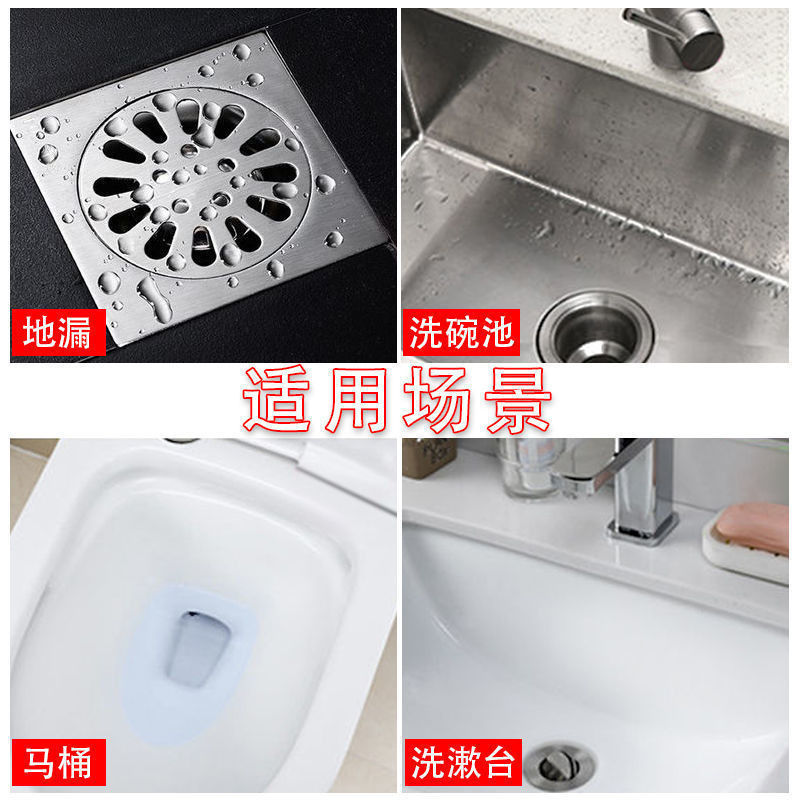 地漏

洗碗池

适用场景

马桶

洗漱台