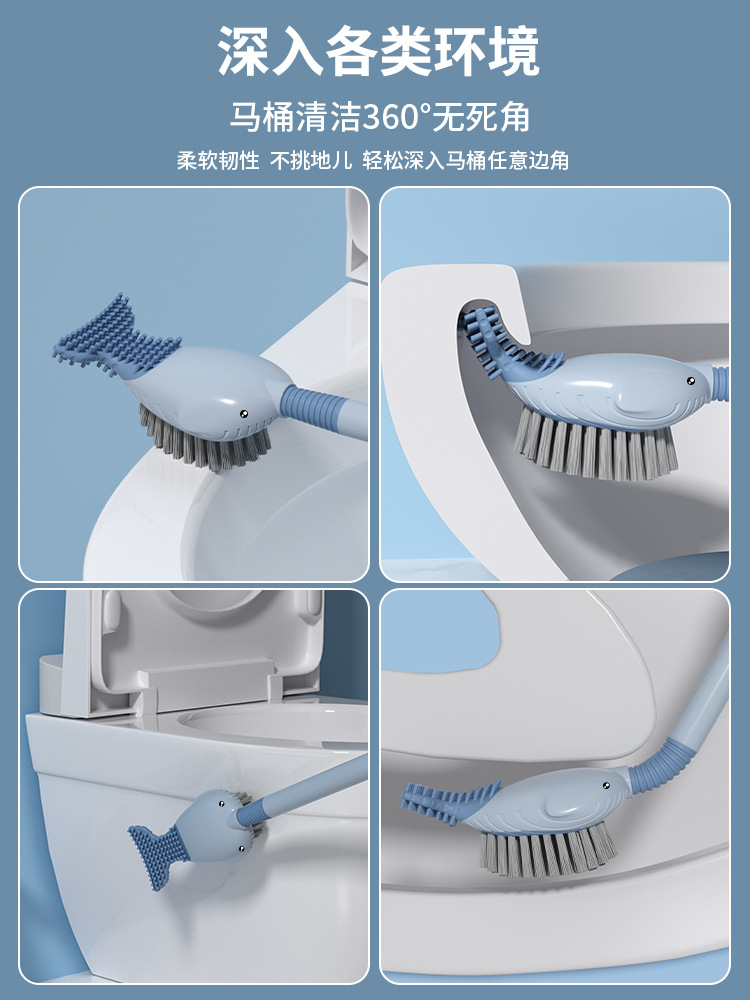 深入各类环境

马桶清洁360°无死角

柔软韧性 不挑地儿 轻松深入马桶任意边角