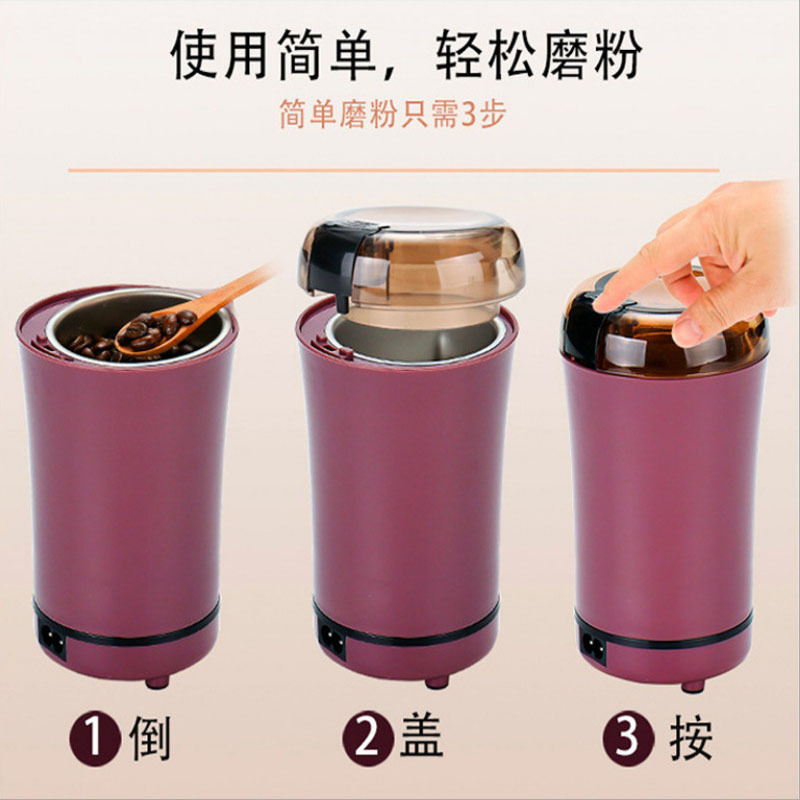 使用简单，轻松磨粉

简单磨粉只需3步

1 倒

2 盖

3 按