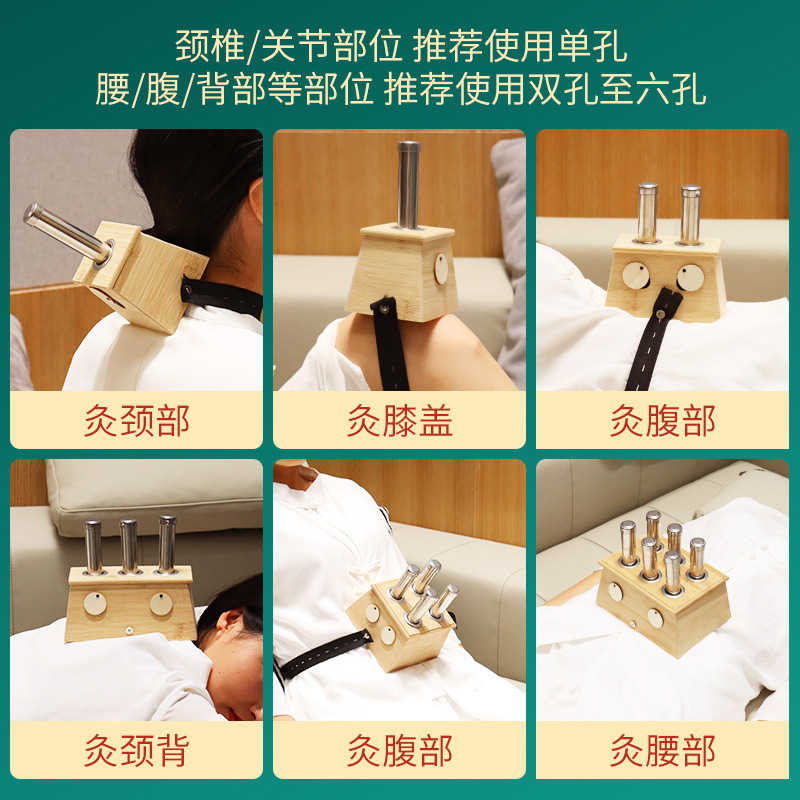 颈椎/关节部位 推荐使用单孔
腰/腹/背部等部位 推荐使用双孔至六孔

灸颈部

灸膝盖

灸腹部

灸颈背

灸腹部

灸腰部