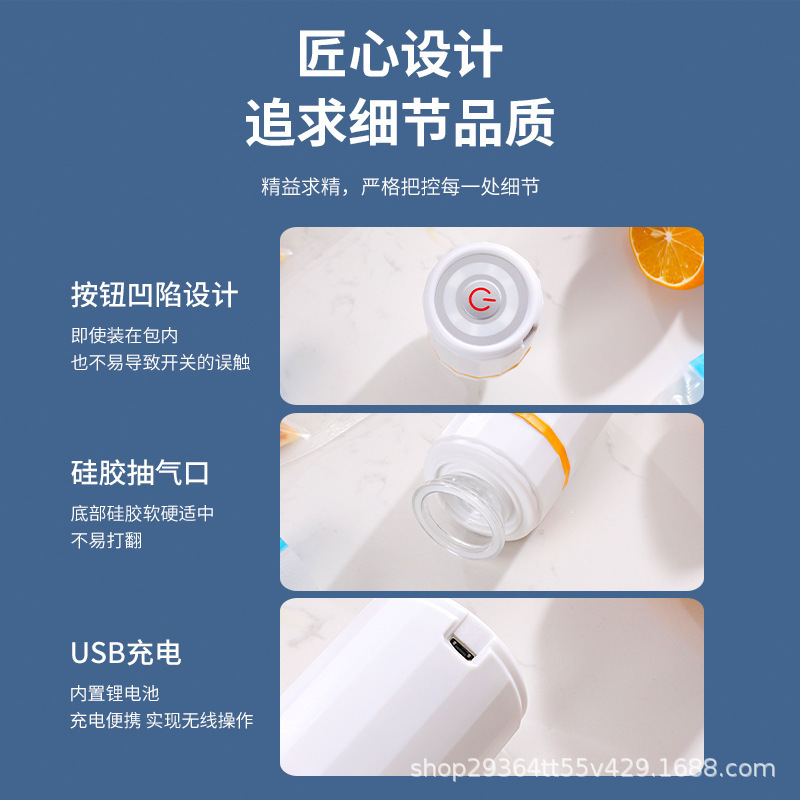 匠心设计
追求细节品质

精益求精，严格把控每一处细节

按钮凹陷设计

即使装在包内
也不易导致开关的误触

硅胶抽气口

底部硅胶软硬适中
不易打翻

USB充电

内置锂电池
充电便携 实现无线操作

shop29364tt55v429.1688.com