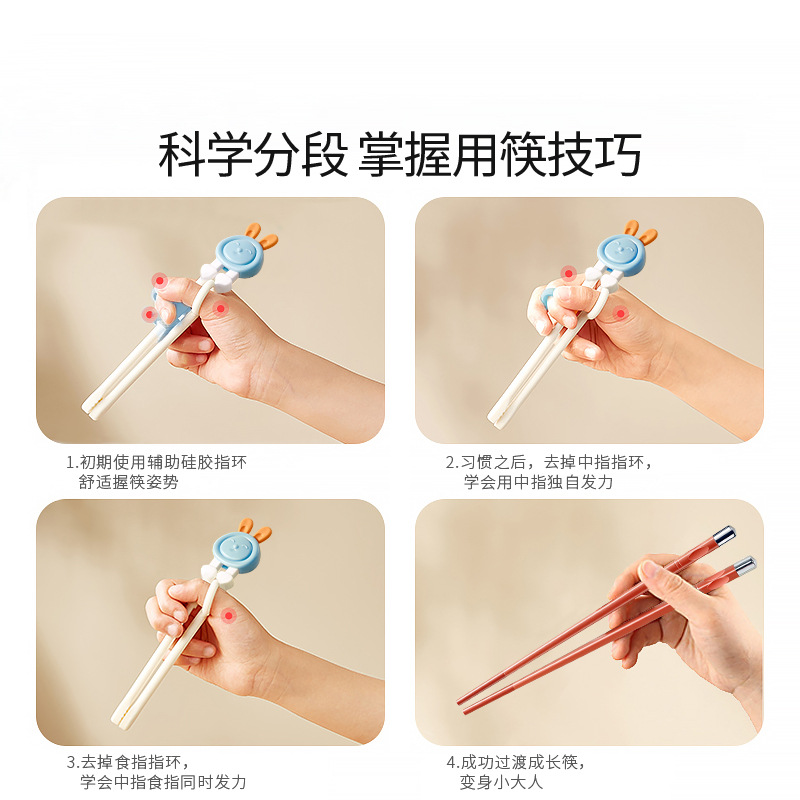 科学分段 掌握用筷技巧

1.初期使用辅助硅胶指环
舒适握筷姿势

2.习惯之后，去掉中指指环，
学会用中指独自发力

3.去掉食指指环，
学会中指食指同时发力

4.成功过渡成长筷，
变身小大人