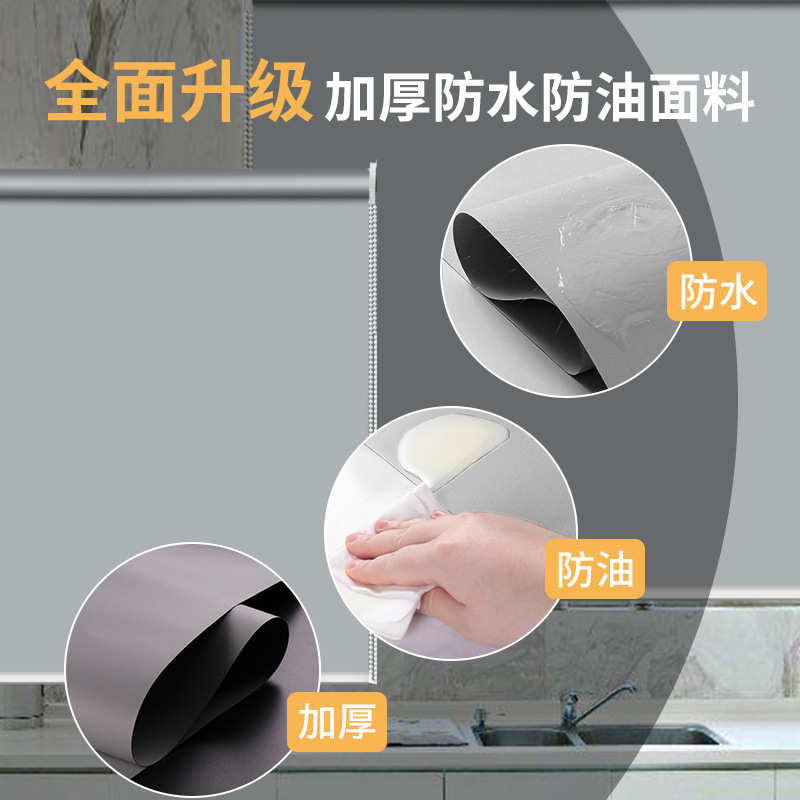 全面升级 加厚防水防油面料

防水

防油

加厚