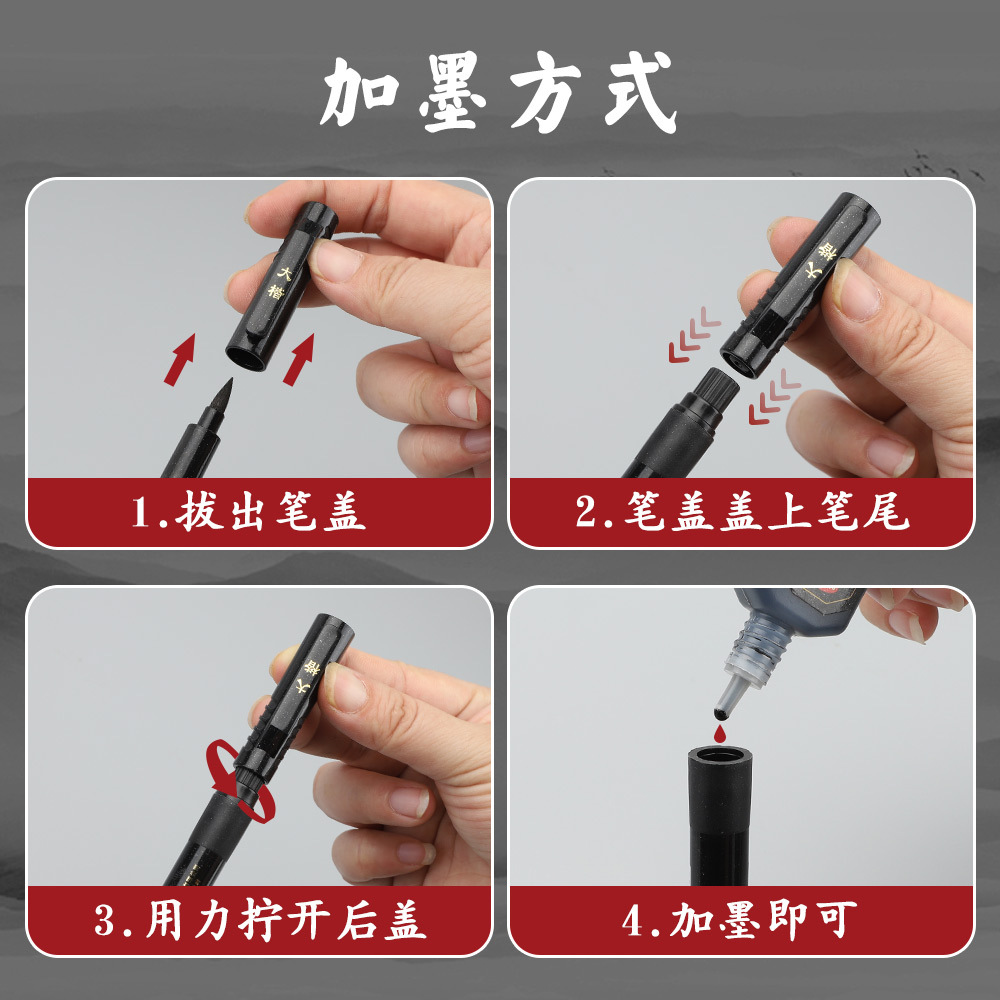 加墨方式

大楷

1.拔出笔盖

大楷

2.笔盖盖上笔尾

大楷

3.用力拧开后盖

4.加墨即可