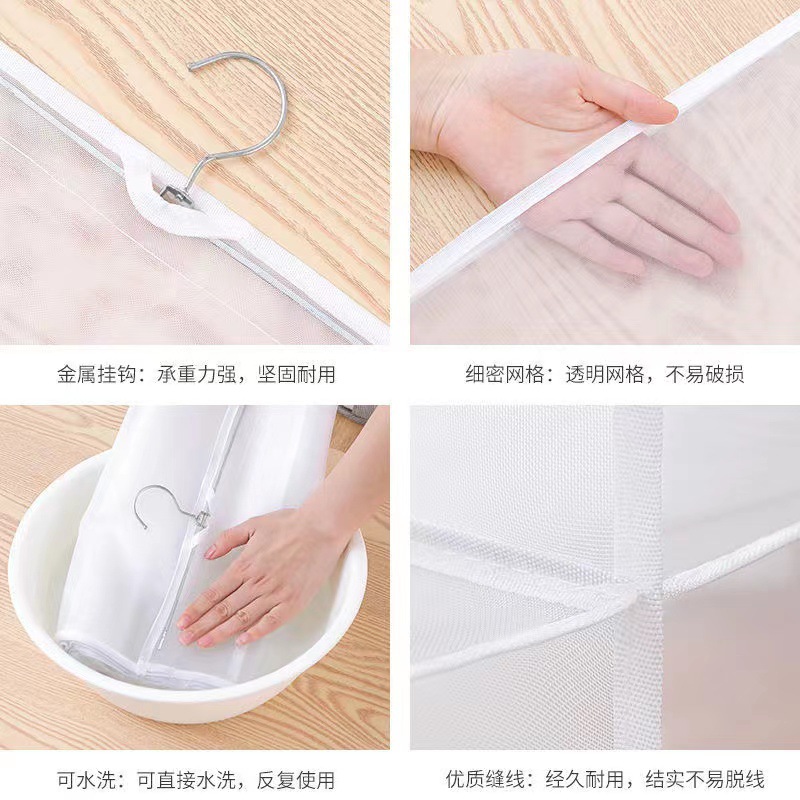 金属挂钩：承重力强，坚固耐用

细密网格：透明网格，不易破损

可水洗：可直接水洗，反复使用

优质缝线：经久耐用，结实不易脱线