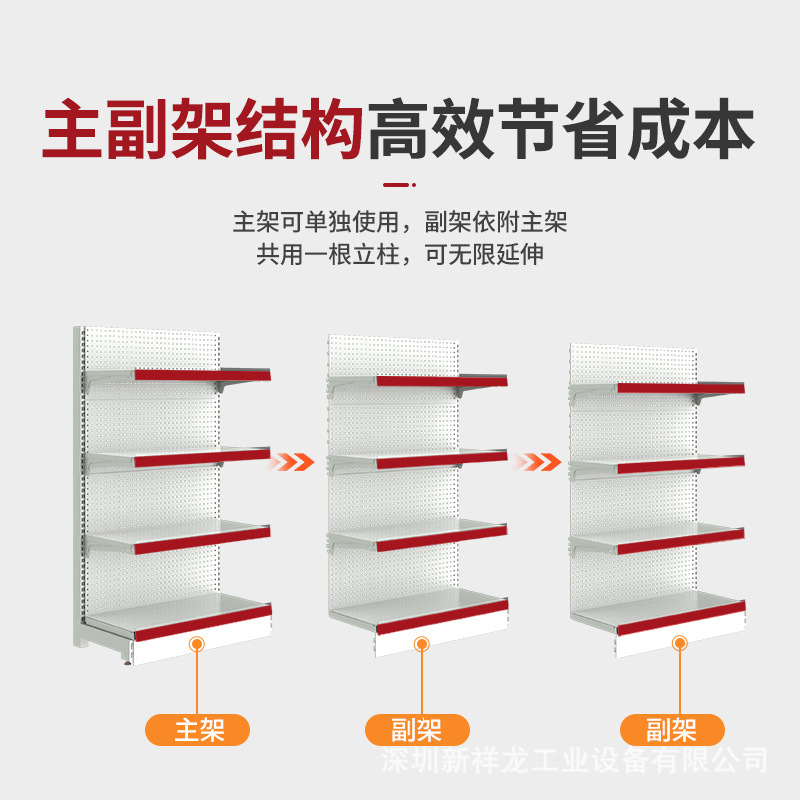 主副架结构高效节省成本

主架可单独使用，副架依附主架
共用一根立柱，可无限延伸

主架

副架

副架

深圳新祥龙工业设备有限公司