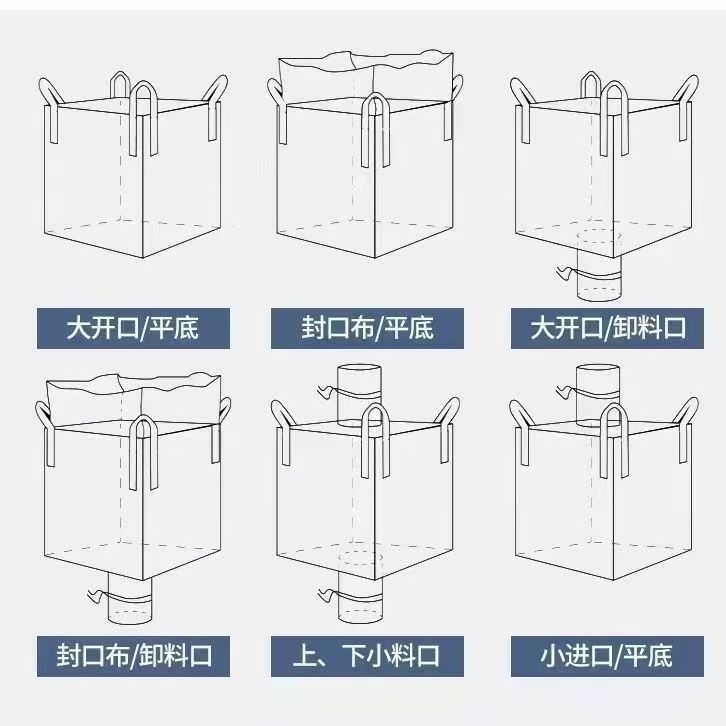 大开口/平底

封口布/平底

大开口/卸料口

封口布/卸料口

上、下小料口

小进口/平底