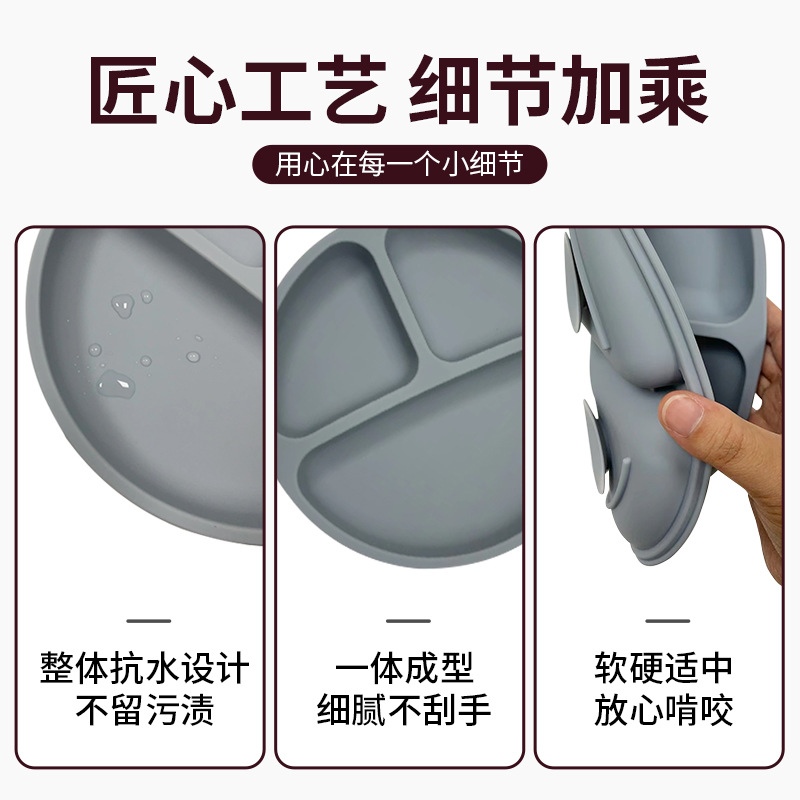 匠心工艺 细节加乘

用心在每一个小细节

整体抗水设计
不留污渍

一体成型
细腻不刮手

软硬适中
放心啃咬