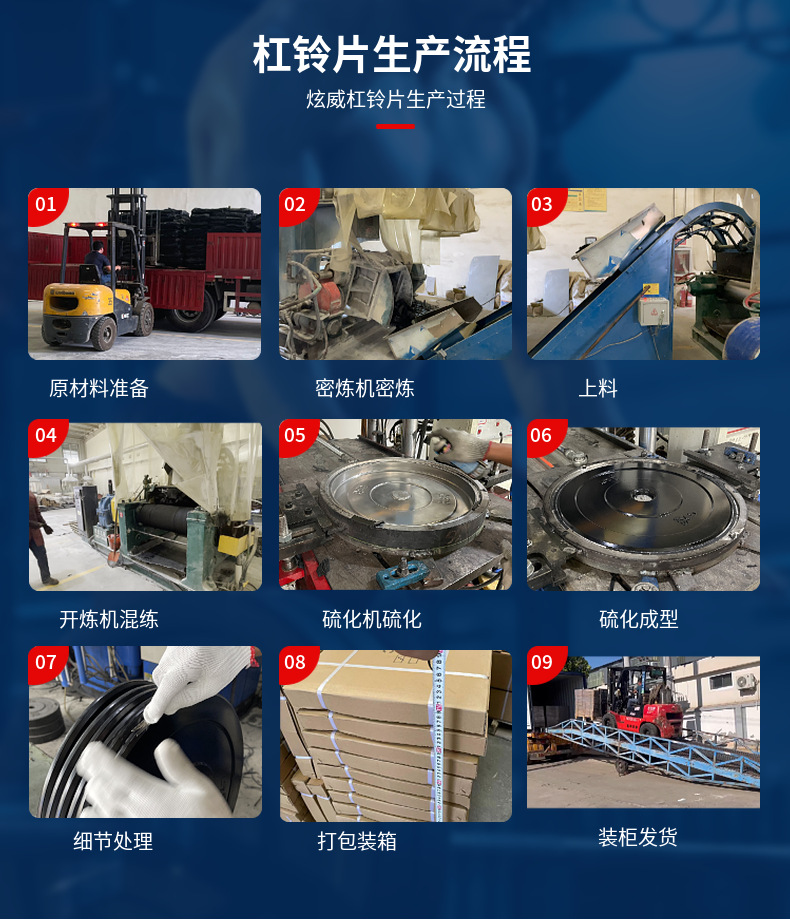 杠铃片生产流程

炫威杠铃片生产过程

01
原材料准备

02
密炼机密炼

03
上料

04
开炼机混练

05
硫化机硫化

06
硫化成型

07
细节处理

08
打包装箱

09
装柜发货