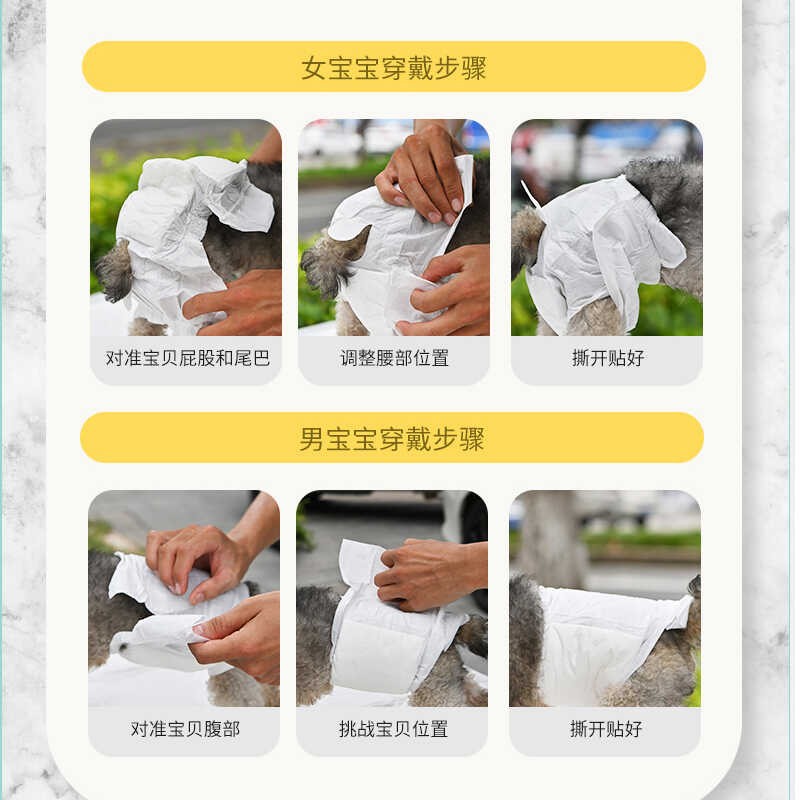 女宝宝穿戴步骤

对准宝贝屁股和尾巴

调整腰部位置

撕开贴好

男宝宝穿戴步骤

对准宝贝腹部

挑战宝贝位置

撕开贴好