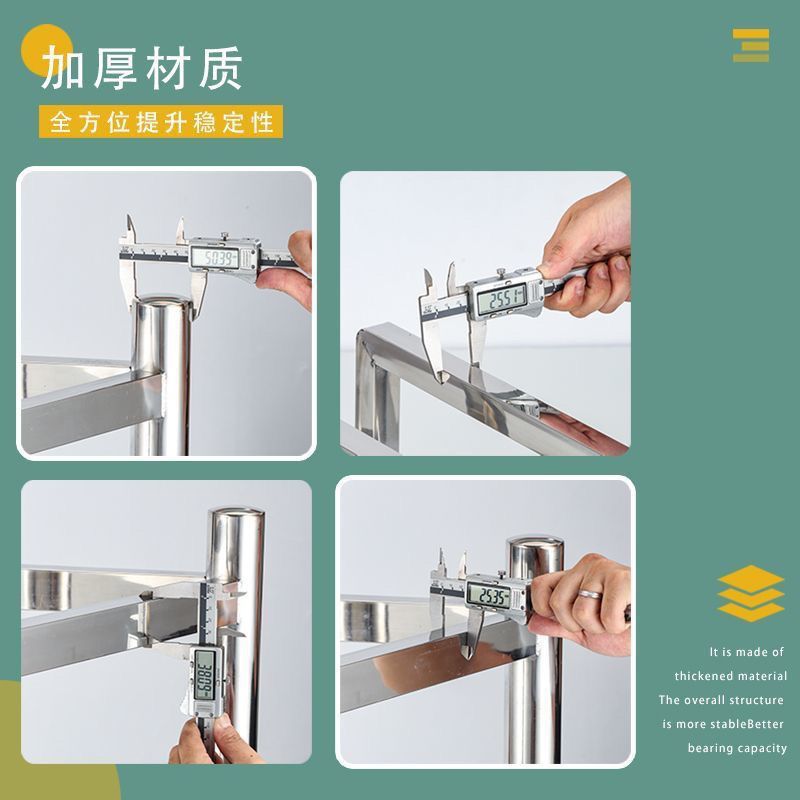 加厚材质

全方位提升稳定性

50.39

25.51

38.02

25.35

It is made of
thickened material
The overall structure
is more stableBetter
bearing capacity