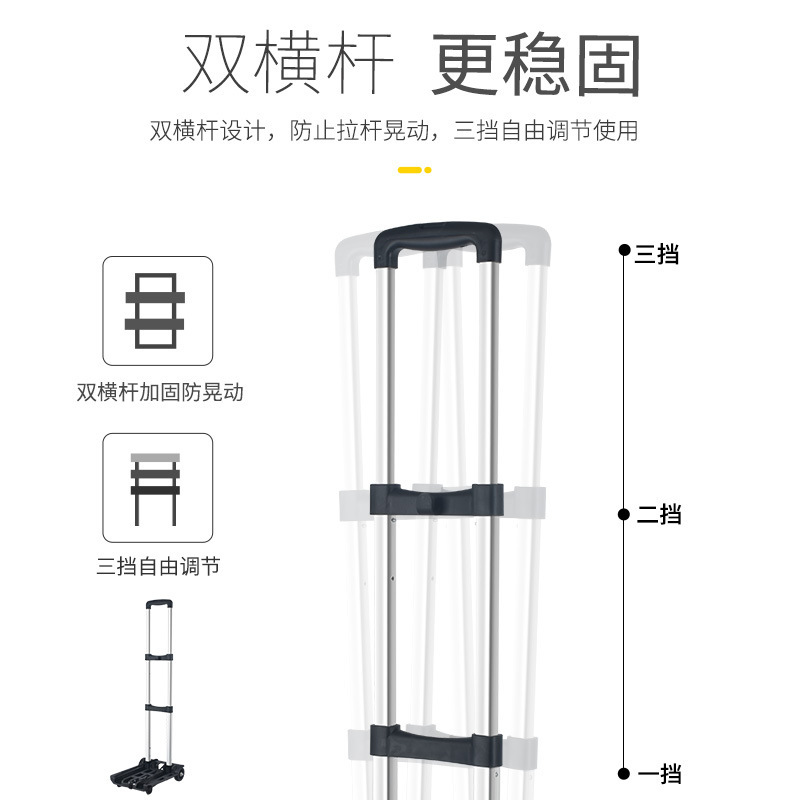 双横杆 更稳固

双横杆设计，防止拉杆晃动，三挡自由调节使用

双横杆加固防晃动

三挡自由调节

三挡

二挡

一挡