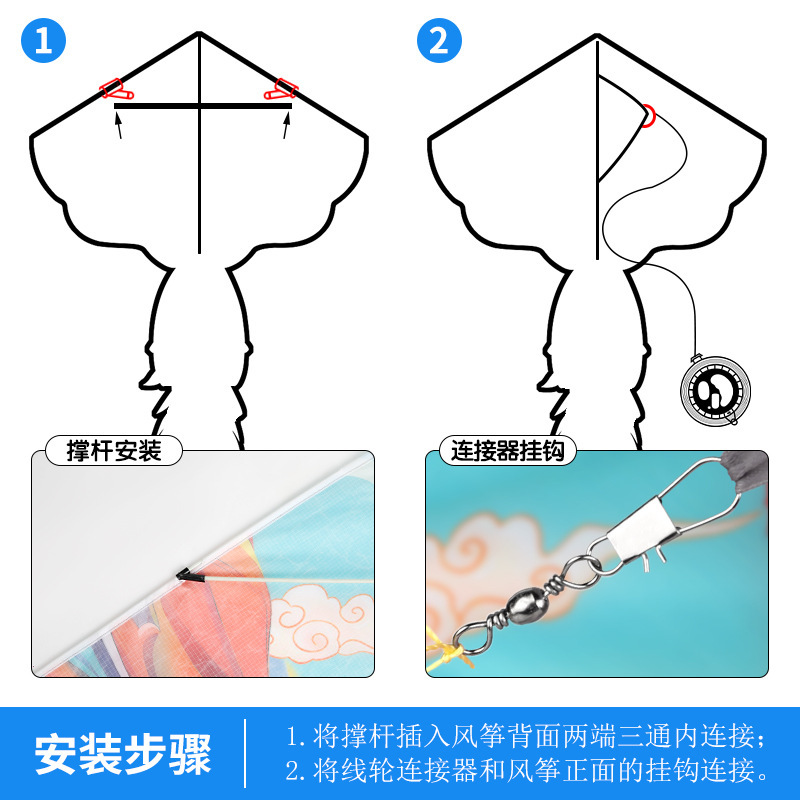 1

2

撑杆安装

连接器挂钩

安装步骤

1. 将撑杆插入风筝背面两端三通内连接；
2. 将线轮连接器和风筝正面的挂钩连接。