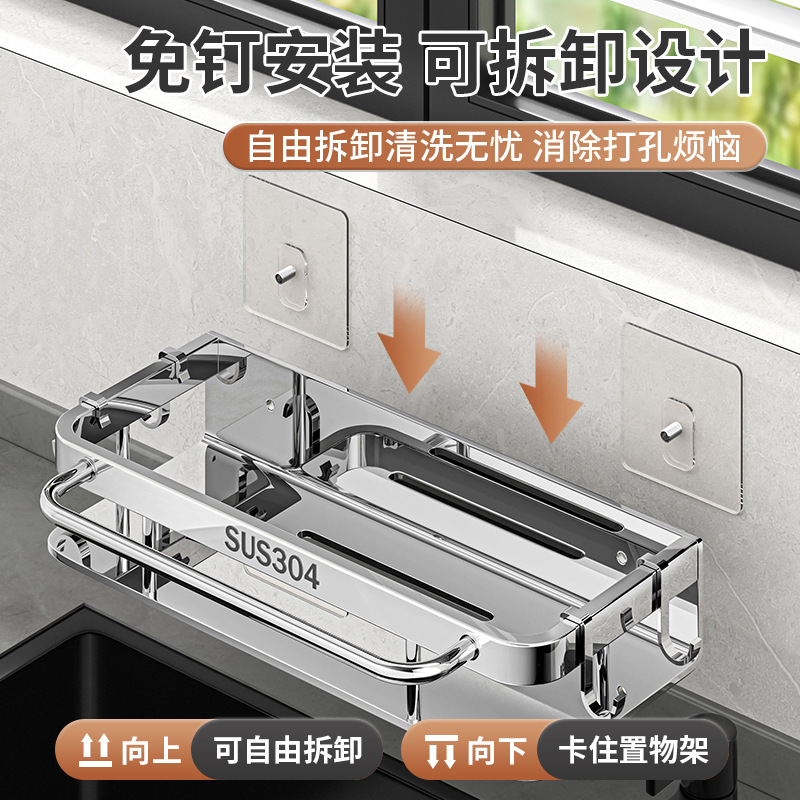 免钉安装 可拆卸设计

自由拆卸清洗无忧 消除打孔烦恼

SUS304

向上 可自由拆卸

向下 卡住置物架