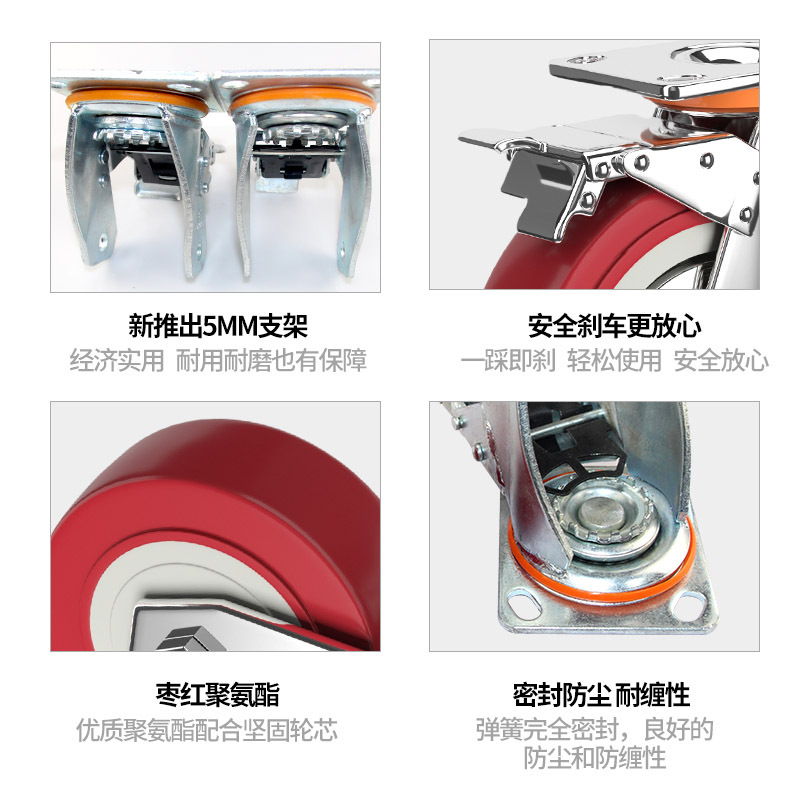 新推出5MM支架
经济实用 耐用耐磨也有保障

安全刹车更放心
一踩即刹 轻松使用 安全放心

枣红聚氨酯
优质聚氨酯配合坚固轮芯

密封防尘 耐缠性
弹簧完全密封，良好的防尘和防缠性