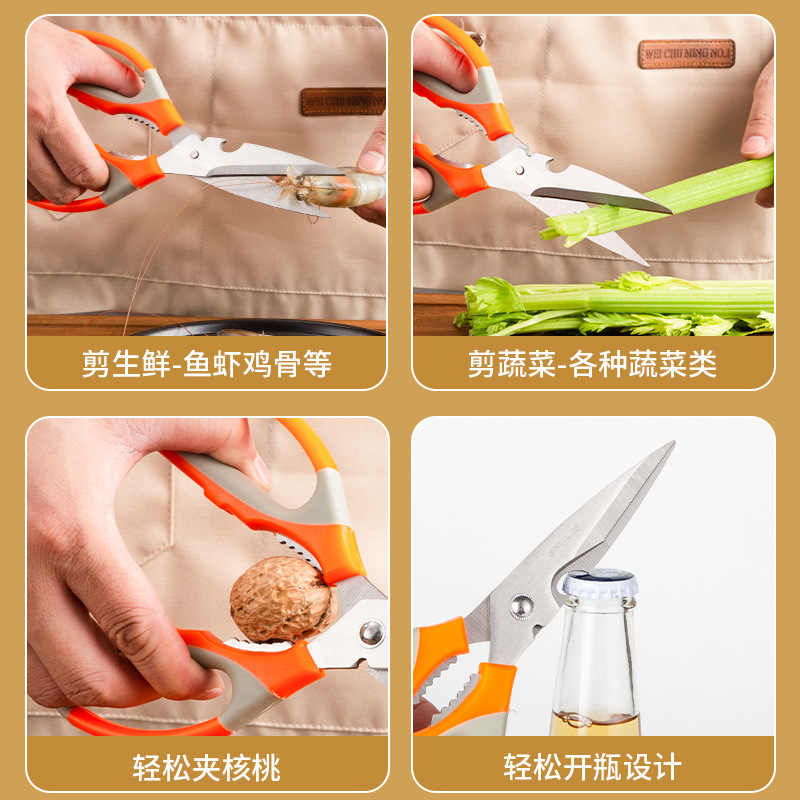 WEI CHU MING NO.1

剪生鲜-鱼虾鸡骨等

WEI CHU MING NO.1

剪蔬菜-各种蔬菜类

轻松夹核桃

轻松开瓶设计