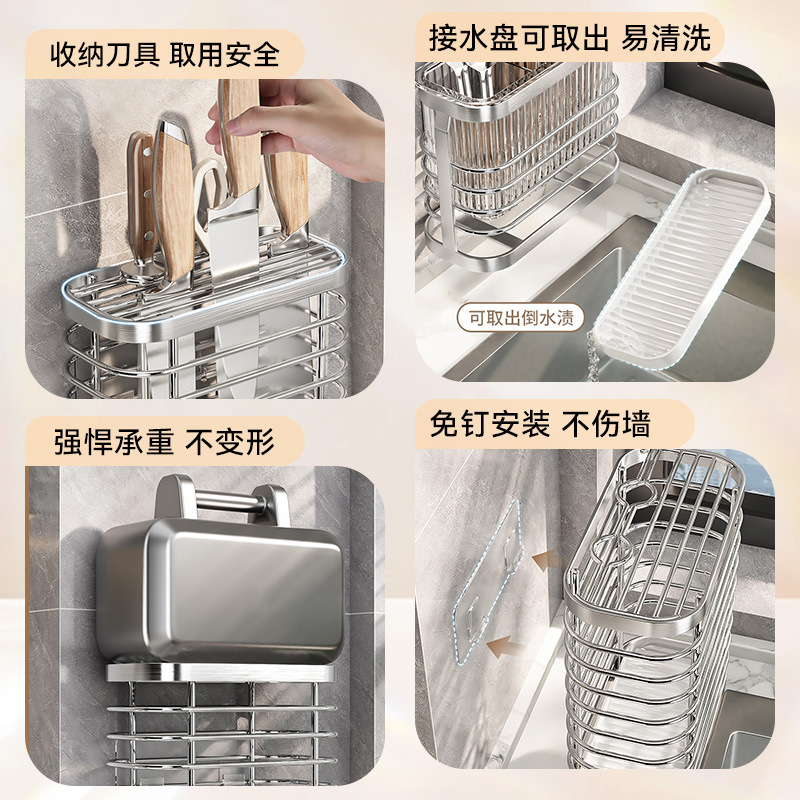 收纳刀具 取用安全

接水盘可取出 易清洗

可取出倒水渍

强悍承重 不变形

免钉安装 不伤墙