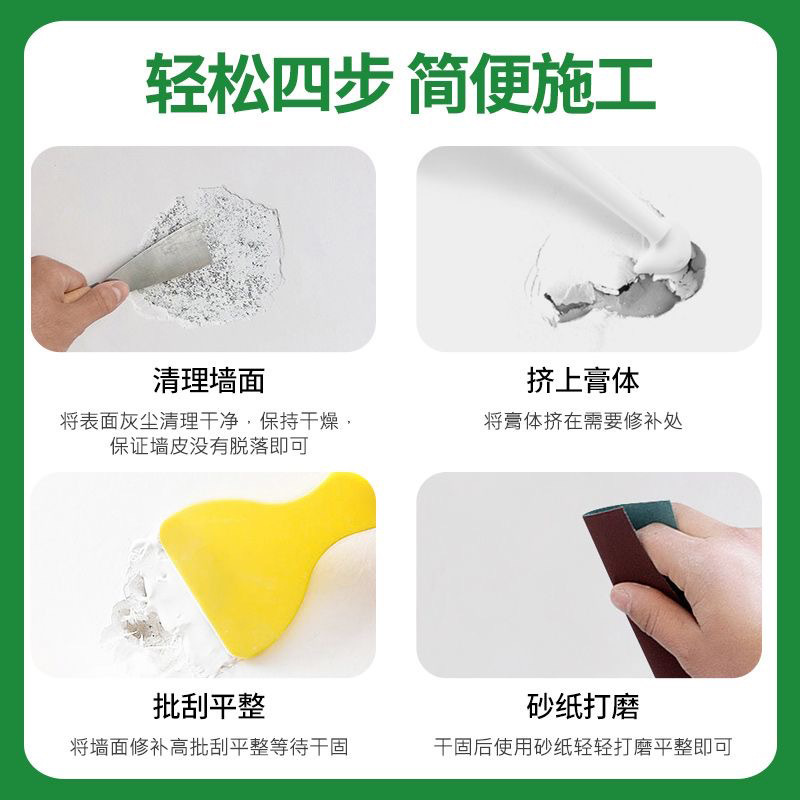 轻松四步 简便施工

清理墙面

将表面灰尘清理干净，保持干燥，保证墙皮没有脱落即可

挤上膏体

将膏体挤在需要修补处

批刮平整

将墙面修补高批刮平整等待干固

砂纸打磨

干固后使用砂纸轻轻打磨平整即可