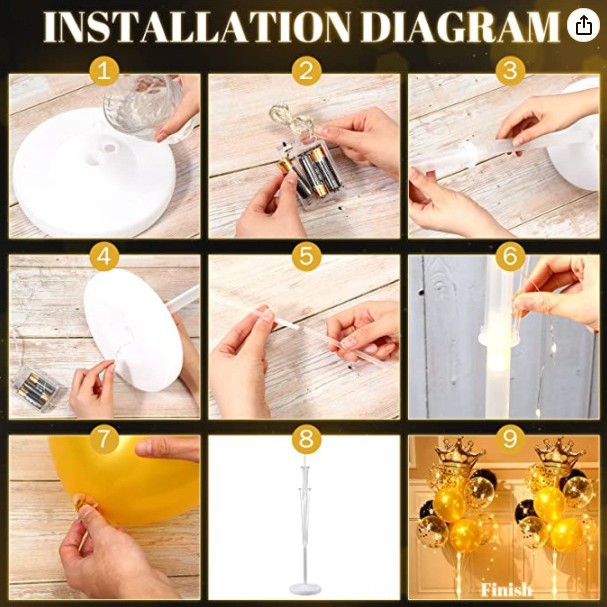 INSTALLATION DIAGRAM

1

2

3

4

5

6

7

8

9

Finish