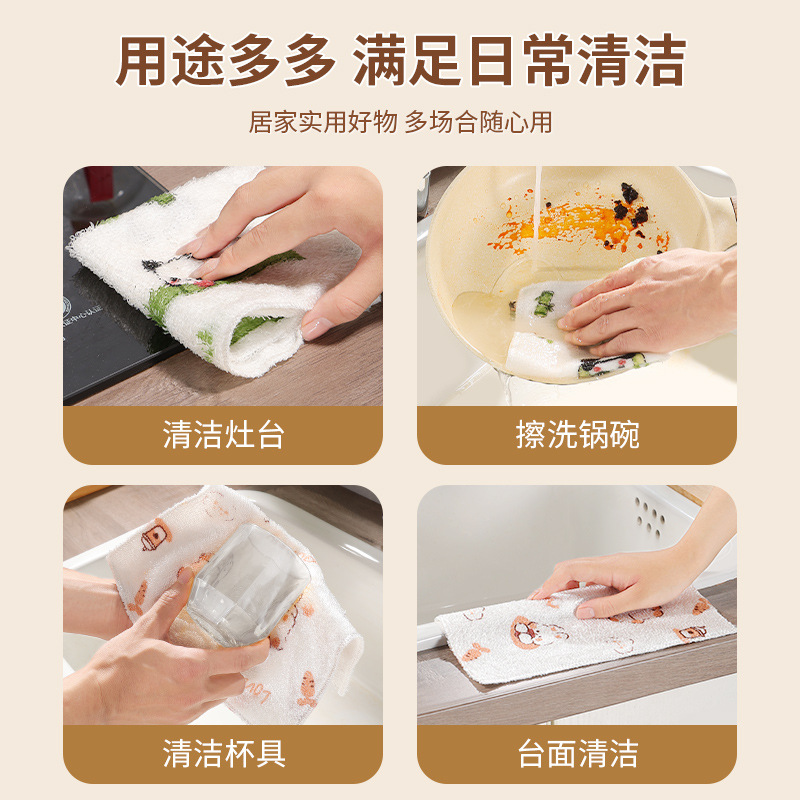 用途多多 满足日常清洁

居家实用好物 多场合随心用

清洁灶台

擦洗锅碗

清洁杯具

台面清洁