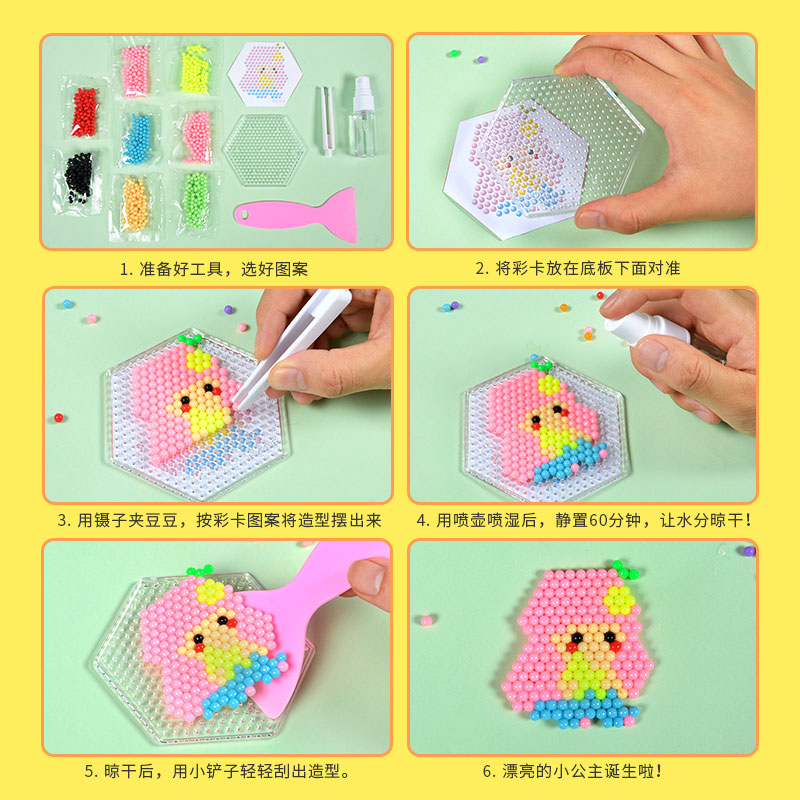 1. 准备好工具，选好图案

2. 将彩卡放在底板下面对准

3. 用镊子夹豆豆，按彩卡图案将造型摆出来

4. 用喷壶喷湿后，静置60分钟，让水分晾干！

5. 晾干后，用小铲子轻轻刮出造型。

6. 漂亮的小公主诞生啦！