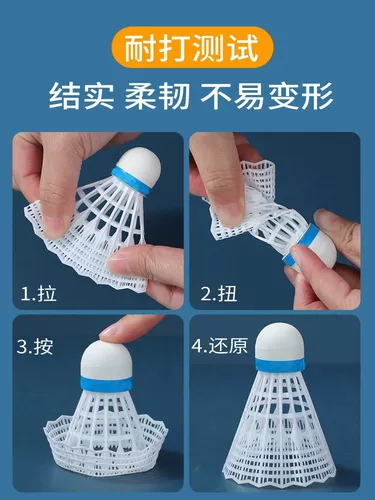 耐打测试

结实 柔韧 不易变形

1.拉

2.扭

3.按

4.还原