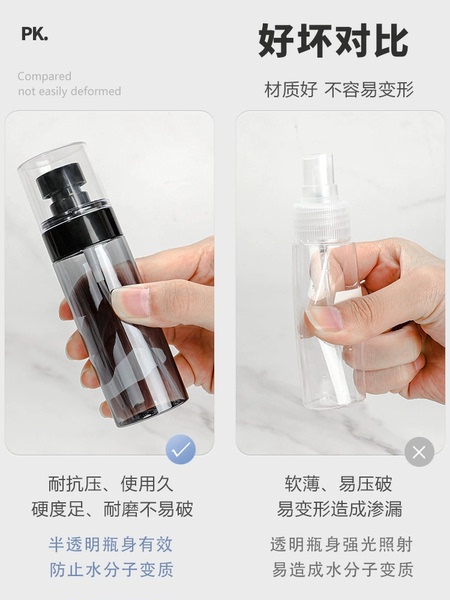 PK.

好坏对比

Compared
not easily deformed

材质好 不容易变形

耐抗压、使用久
硬度足、耐磨不易破

半透明瓶身有效
防止水分子变质

软薄、易压破
易变形造成渗漏

透明瓶身强光照射
易造成水分子变质