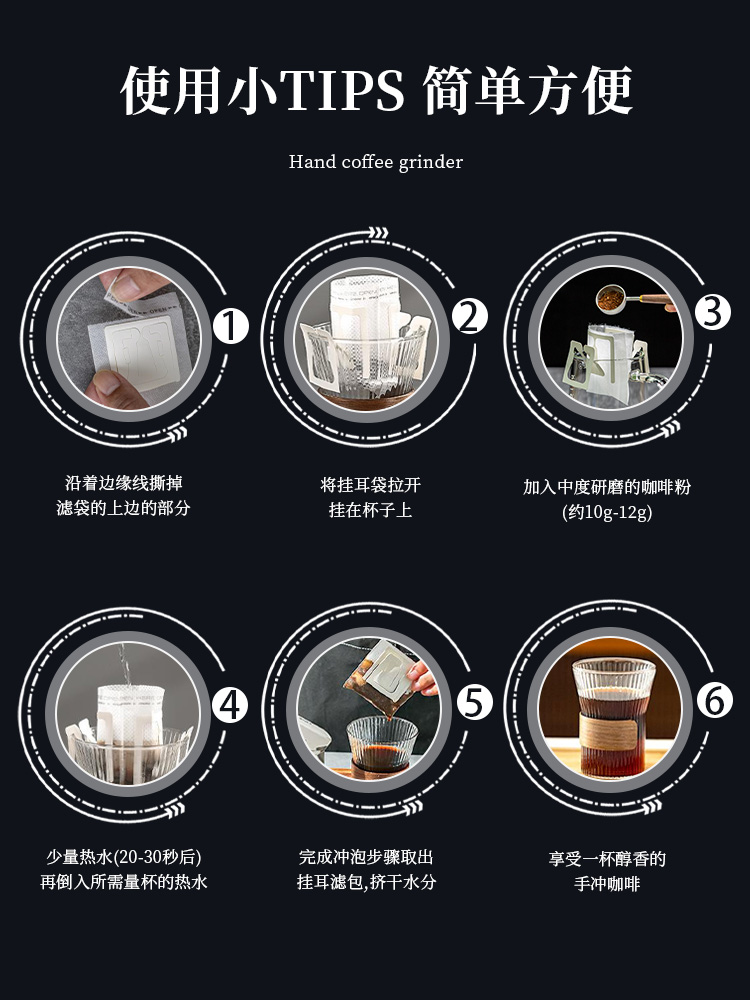 使用小TIPS 简单方便

Hand coffee grinder

1

沿着边缘线撕掉
滤袋的上边的部分

2

将挂耳袋拉开
挂在杯子上

3

加入中度研磨的咖啡粉
(约10g-12g)

4

少量热水(20-30秒后)
再倒入所需量杯的热水

5

完成冲泡步骤取出
挂耳滤包,挤干水分

6

享受一杯醇香的
手冲咖啡