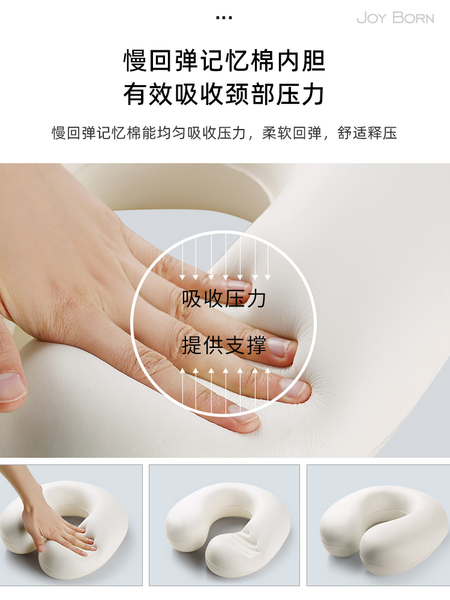 ...

JOY BORN

慢回弹记忆棉内胆
有效吸收颈部压力

慢回弹记忆棉能均匀吸收压力，柔软回弹，舒适释压

吸收压力
提供支撑